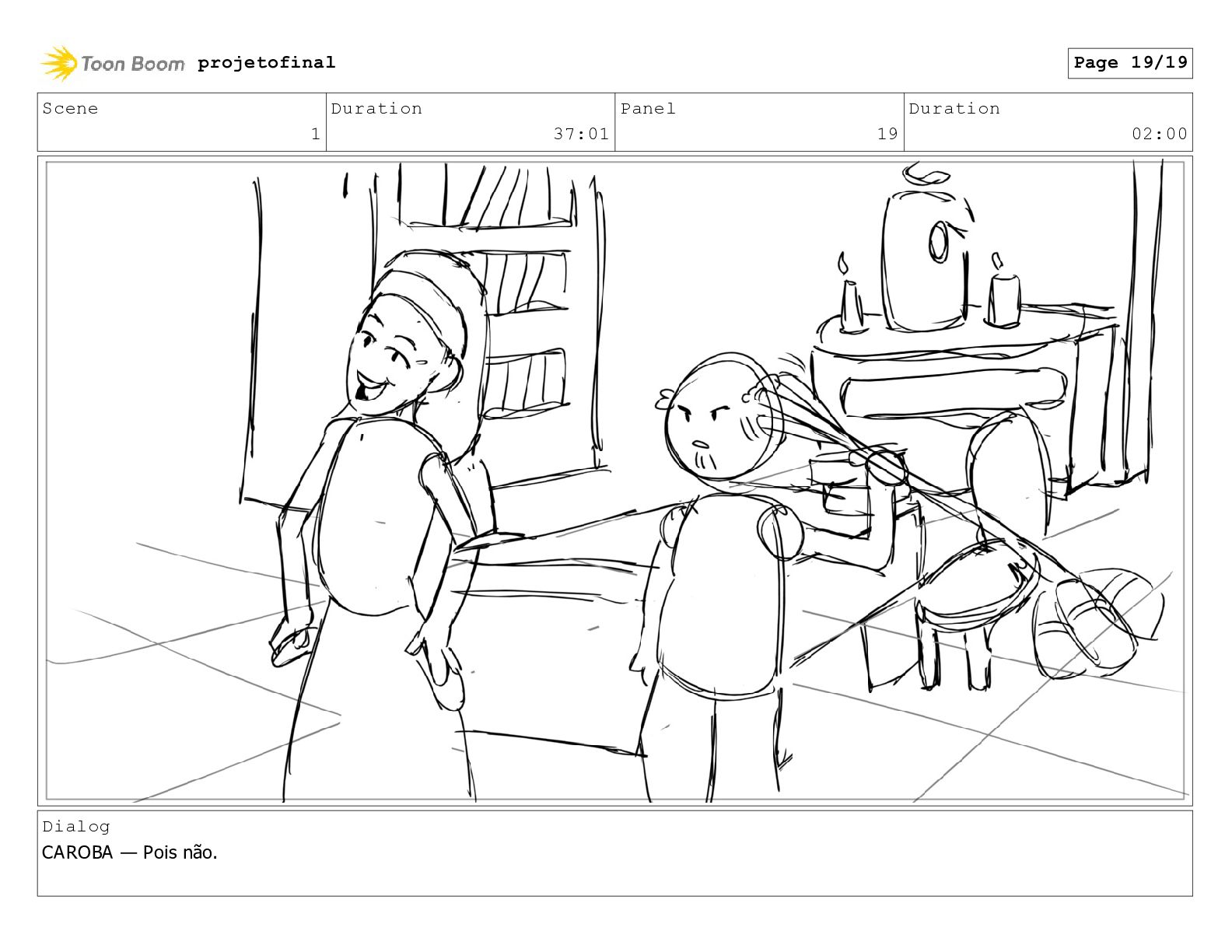 Toon Boom projetofinal

Page 19/19

| Scene | Duration | Panel | Duration |
|---|---|---|---|
| 1 | 37:01 | 19 | 02:00 |

Dialog
CAROBA — Pois não.