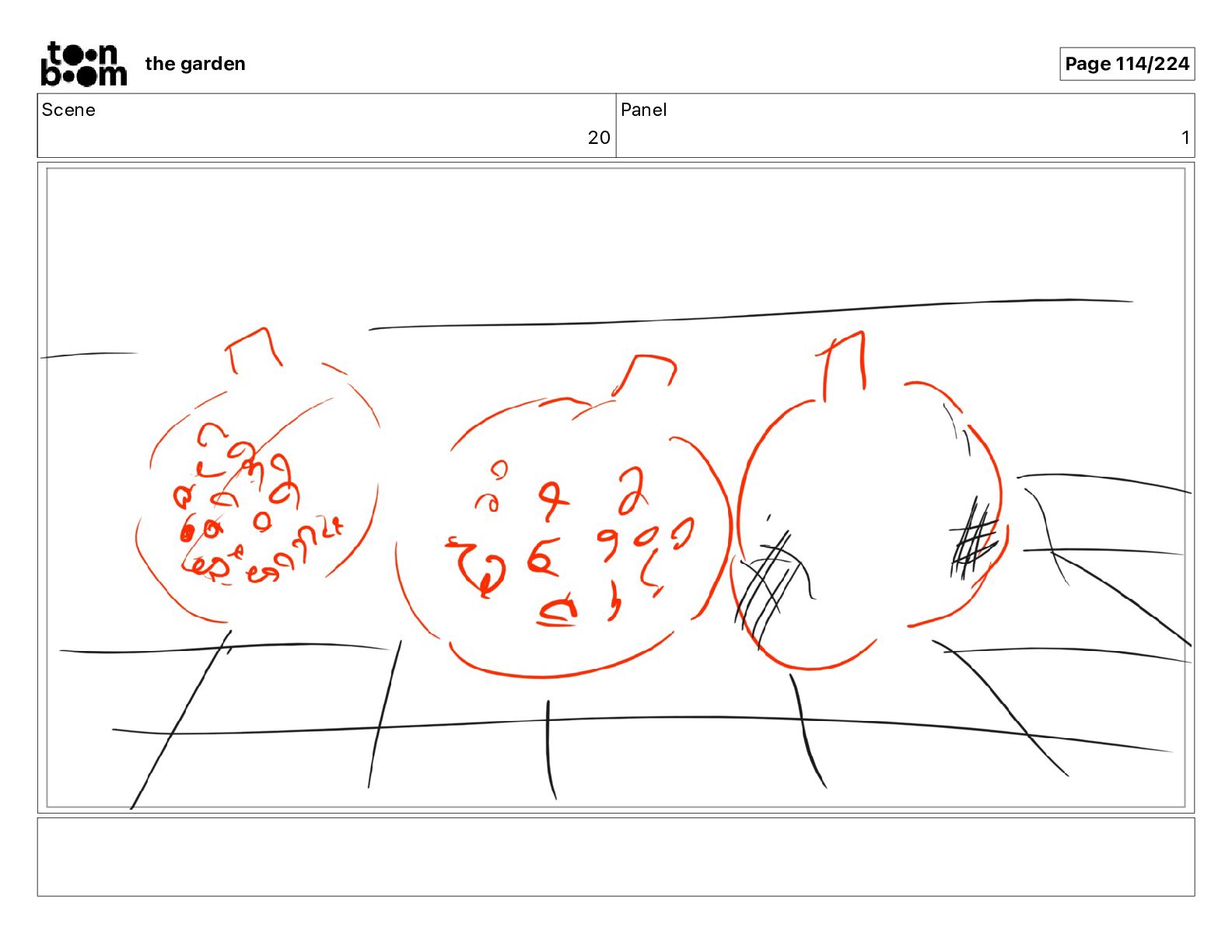 toon boom the garden

Page 114/224

| Scene | Panel |
|---|---|
| 20 | 1 |