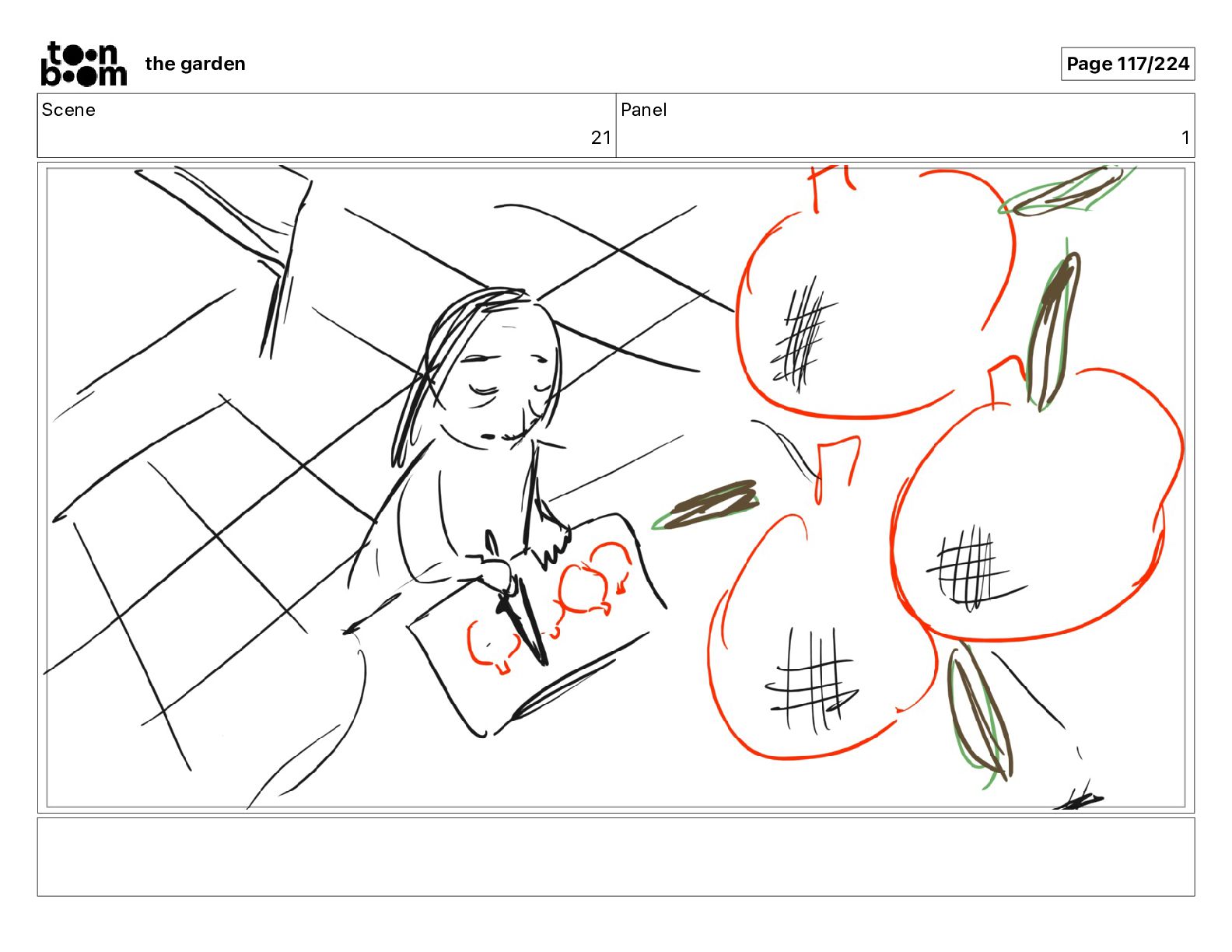 toon boom the garden

Page 117/224

| Scene | Panel |
|---|---|
| 21 | 1 |