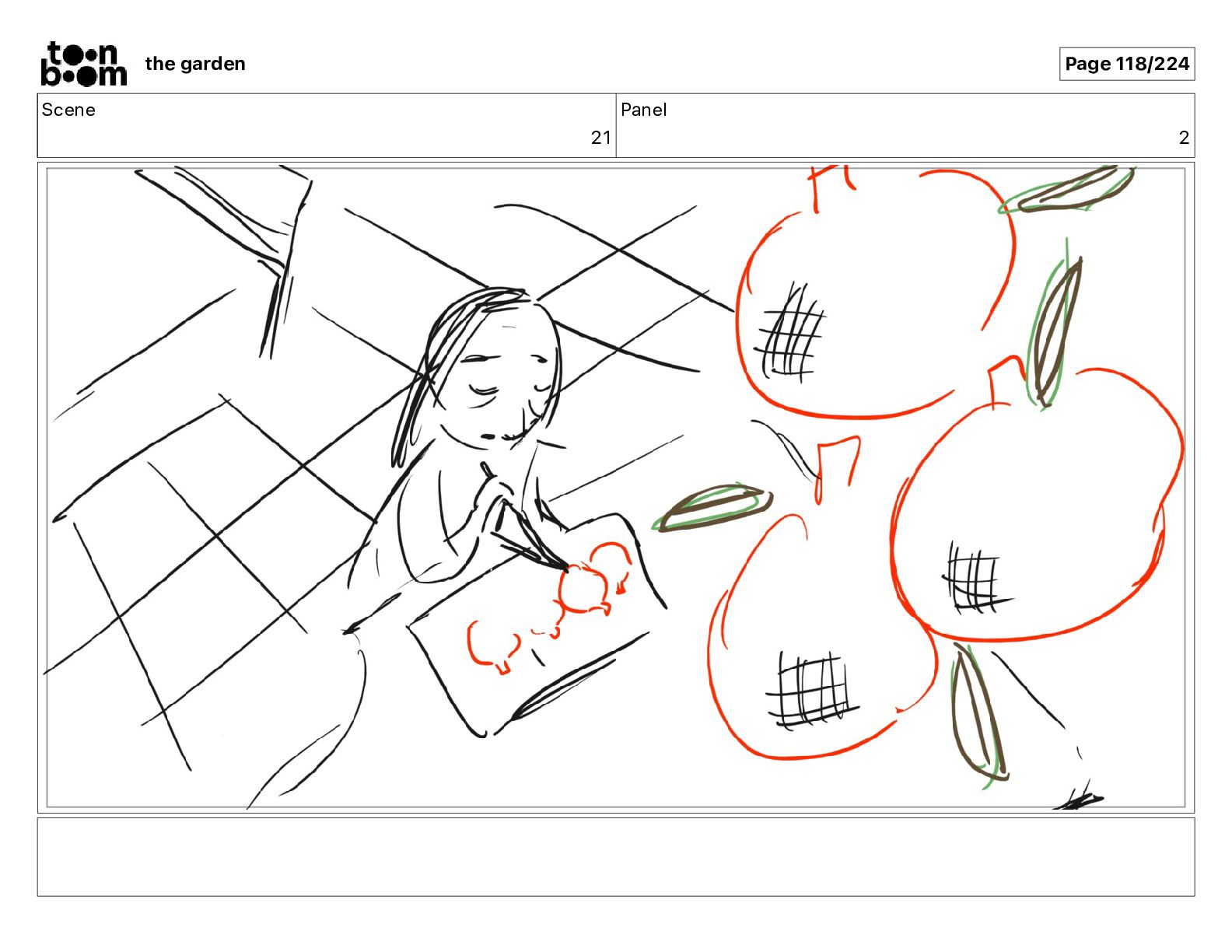 toon boom the garden

Page 118/224

| Scene | Panel |
|---|---|
| 21 | 2 |