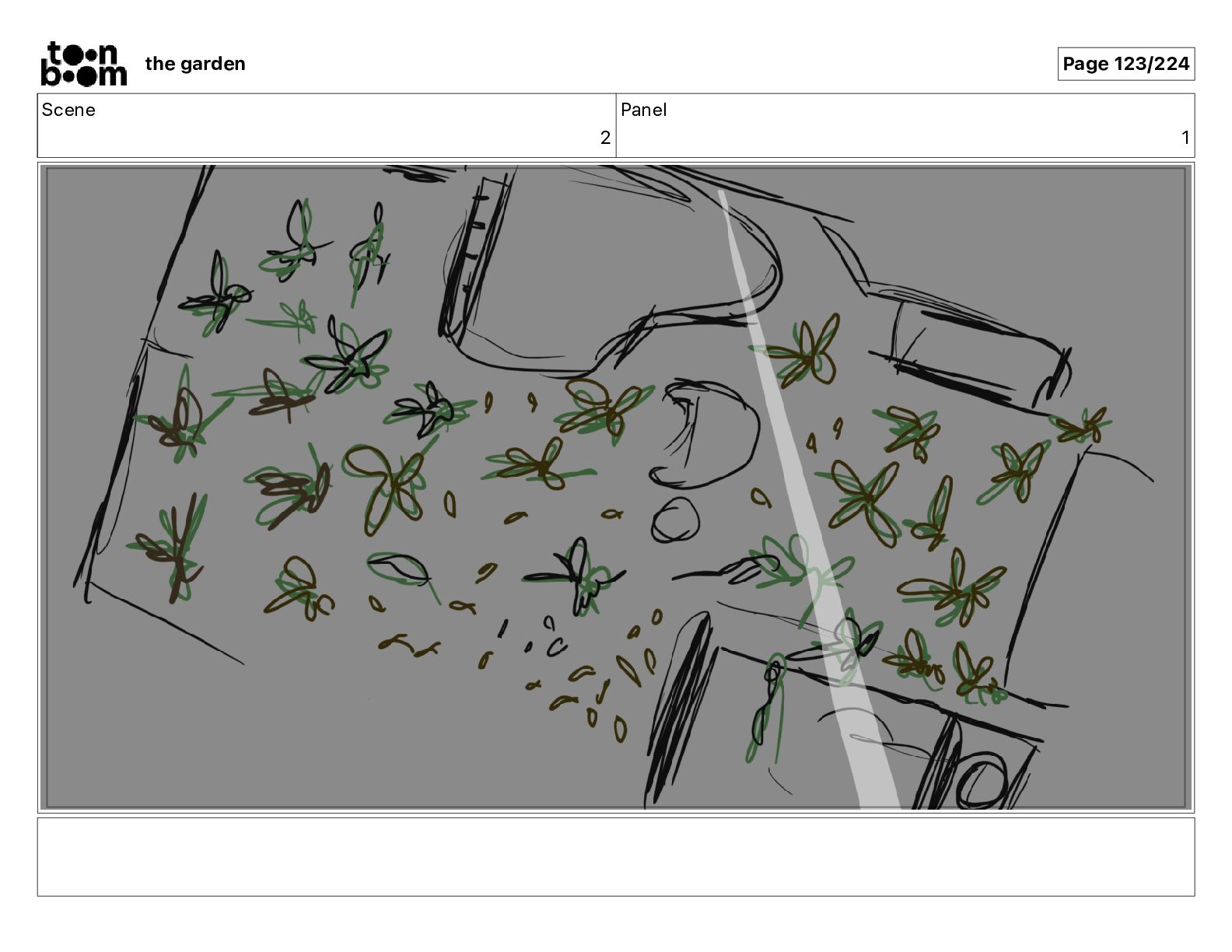 toon boom the garden

Page 123/224

| Scene | Panel |
|---|---|
| 2 | 1 |