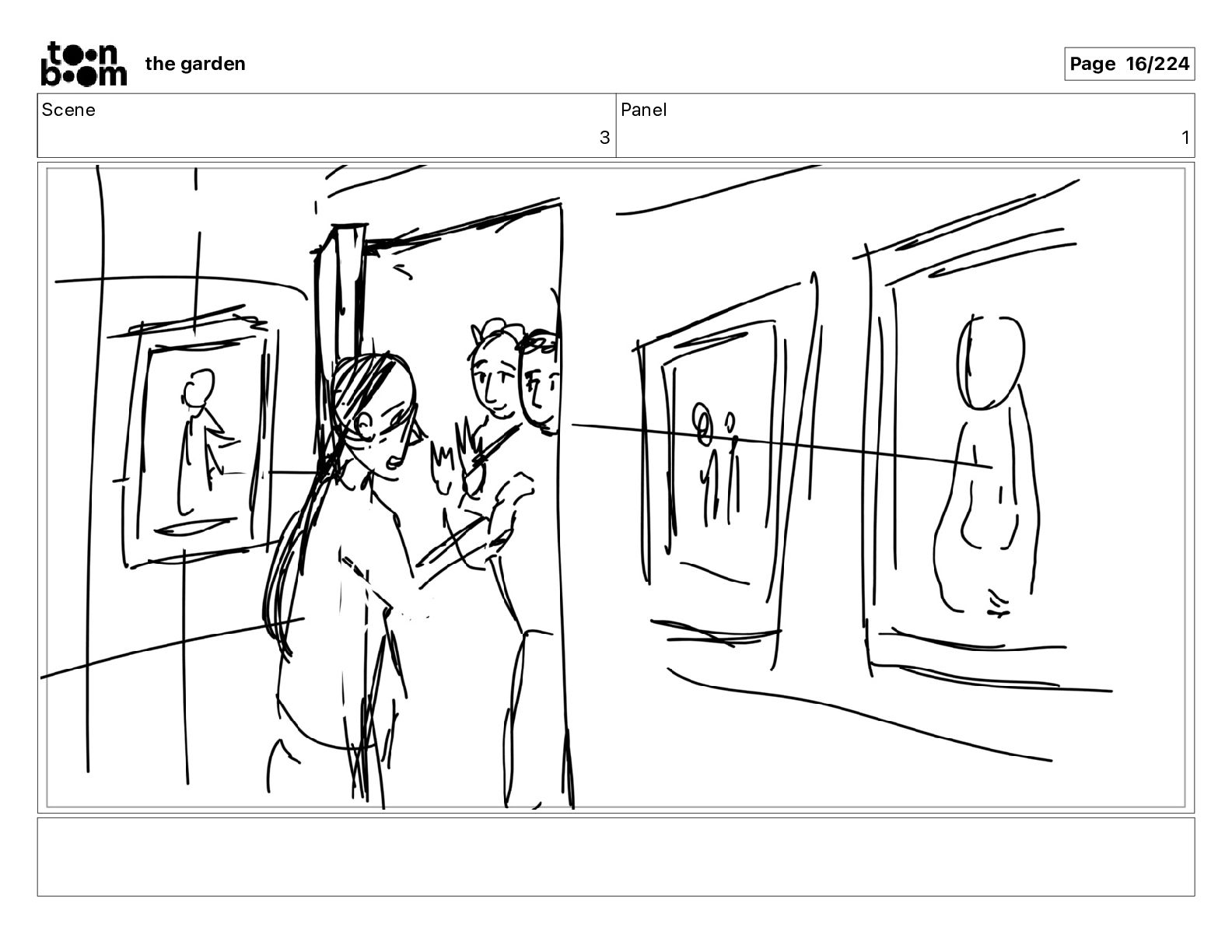 toon boom the garden

Page 16/224

| Scene | Panel |
|---|---|
| 3 | 1 |