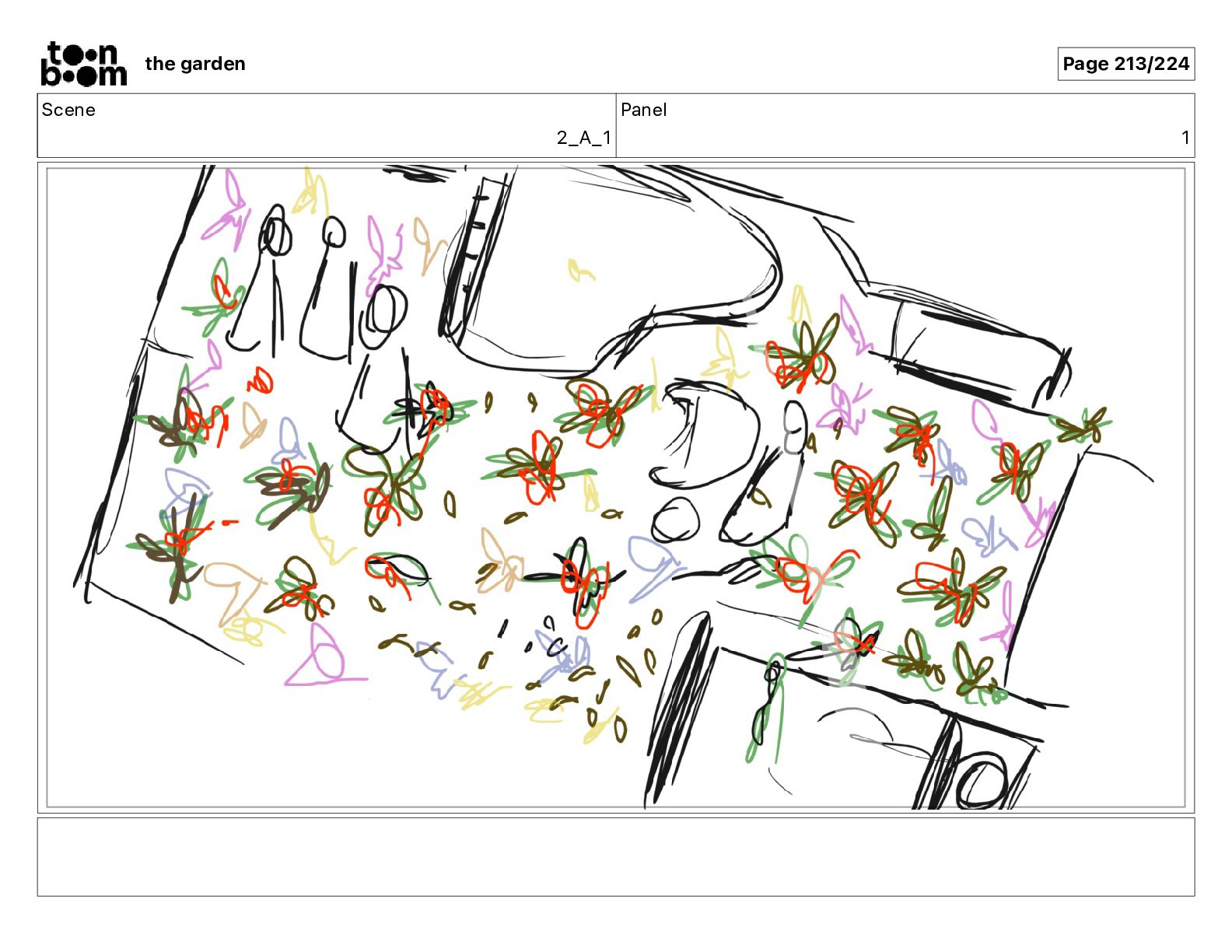 toon boom the garden

Page 213/224

| Scene | Panel |
|---|---|
| 2_A_1 | 1 |