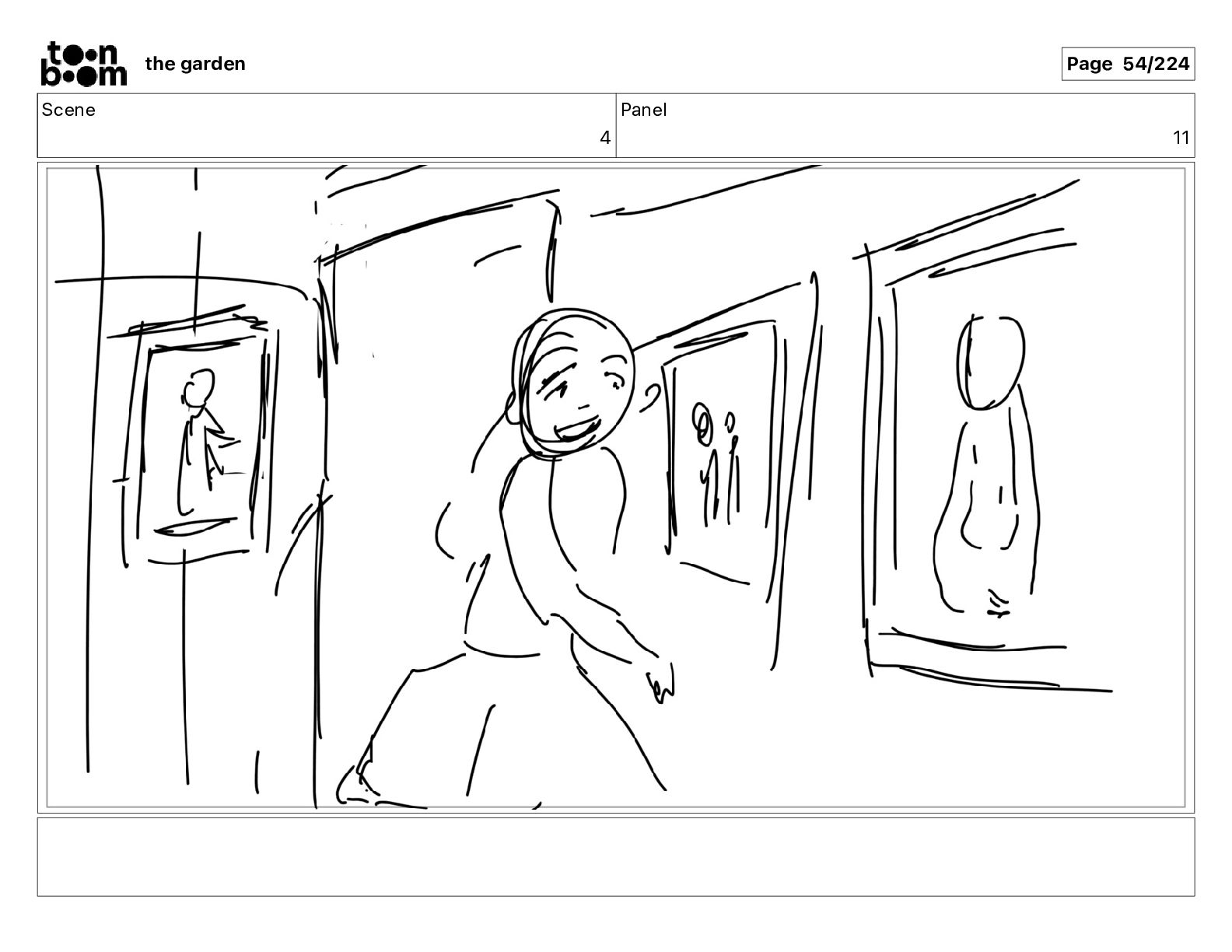 toon boom the garden

Page 54/224

| Scene | Panel |
|---|---|
| 4 | 11 |