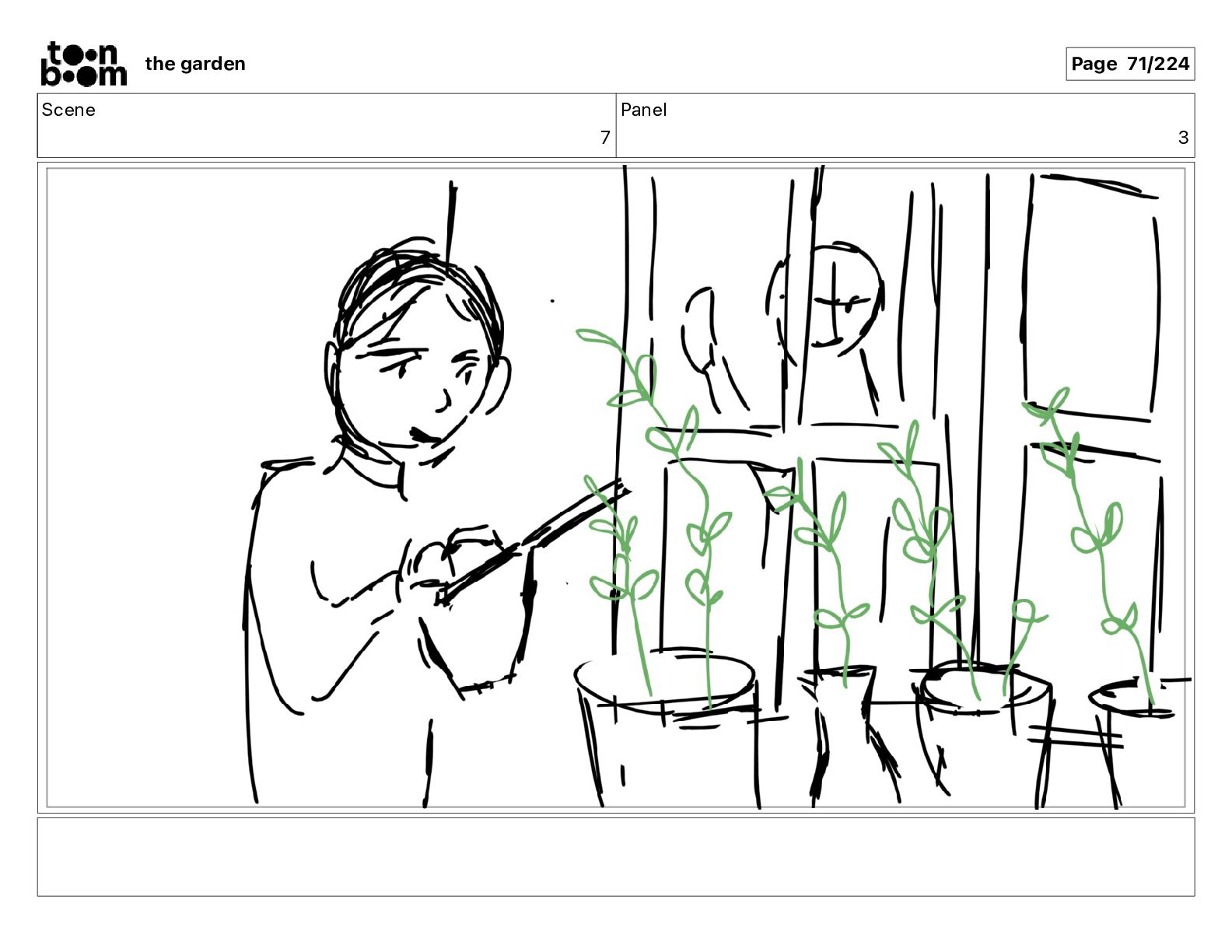 toon boom the garden

Page 71/224

| Scene | Panel |
|---|---|
| 7 | 3 |