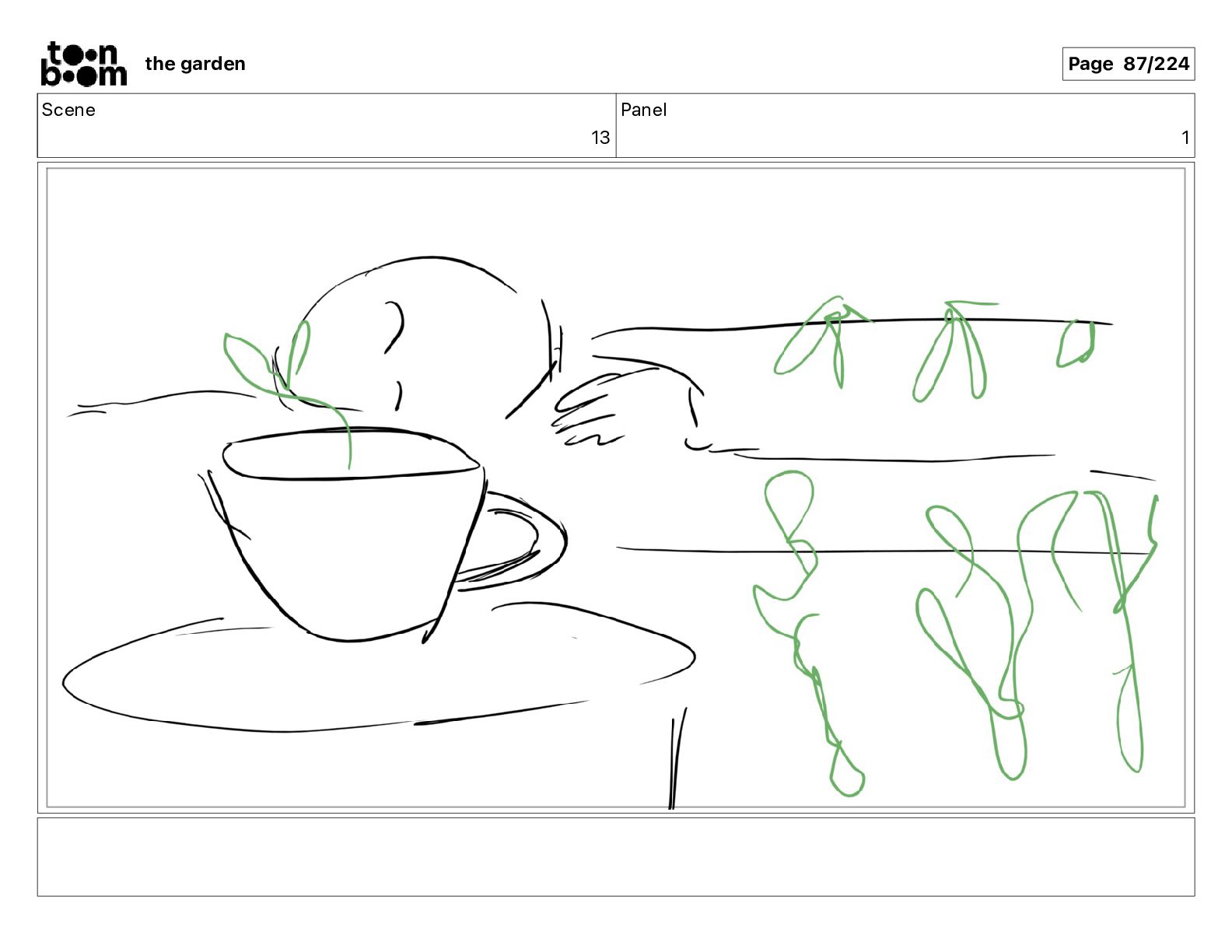 toon boom the garden

Page 87/224

| Scene | Panel |
|---|---|
| 13 | 1 |