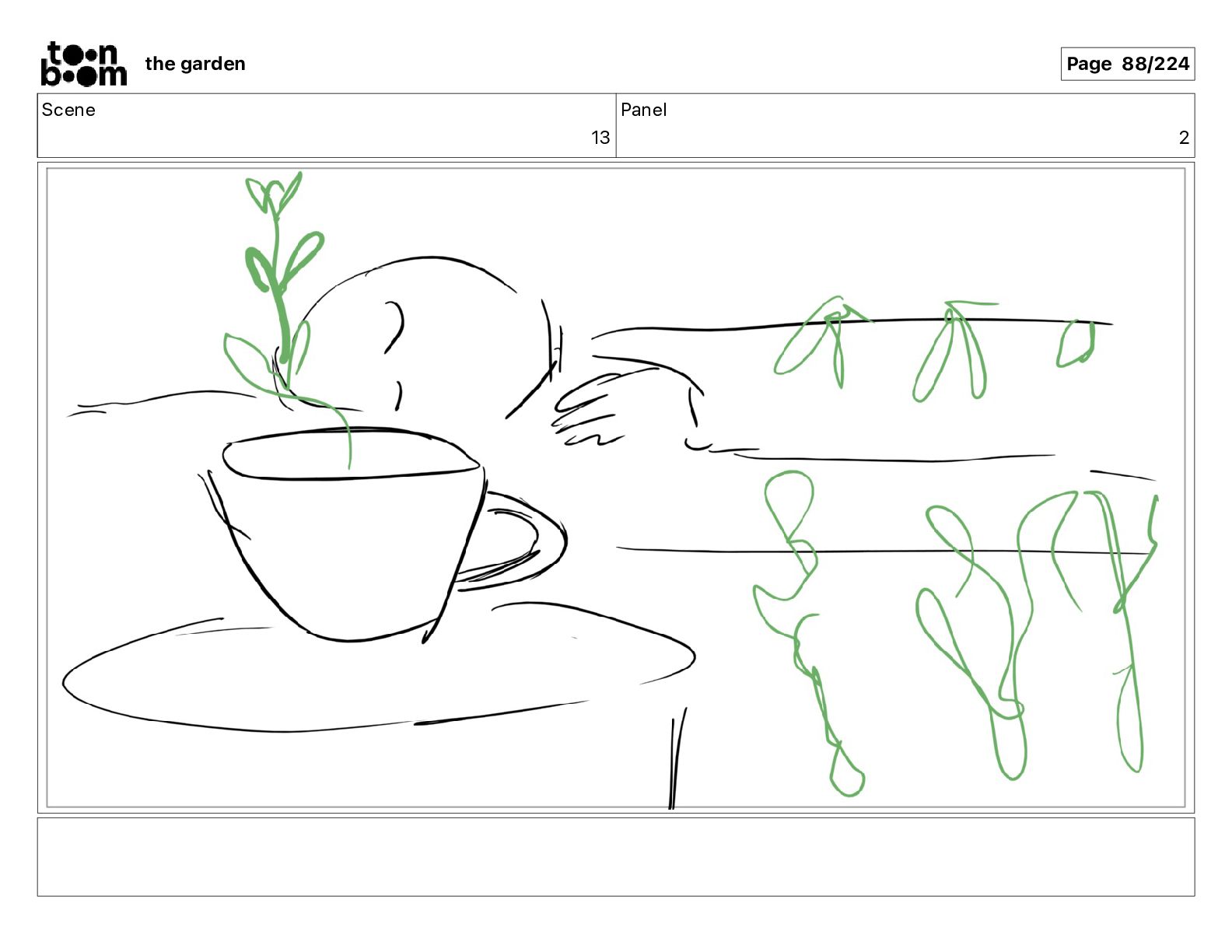 toon boom the garden

Page 88/224

| Scene | Panel |
|---|---|
| 13 | 2 |