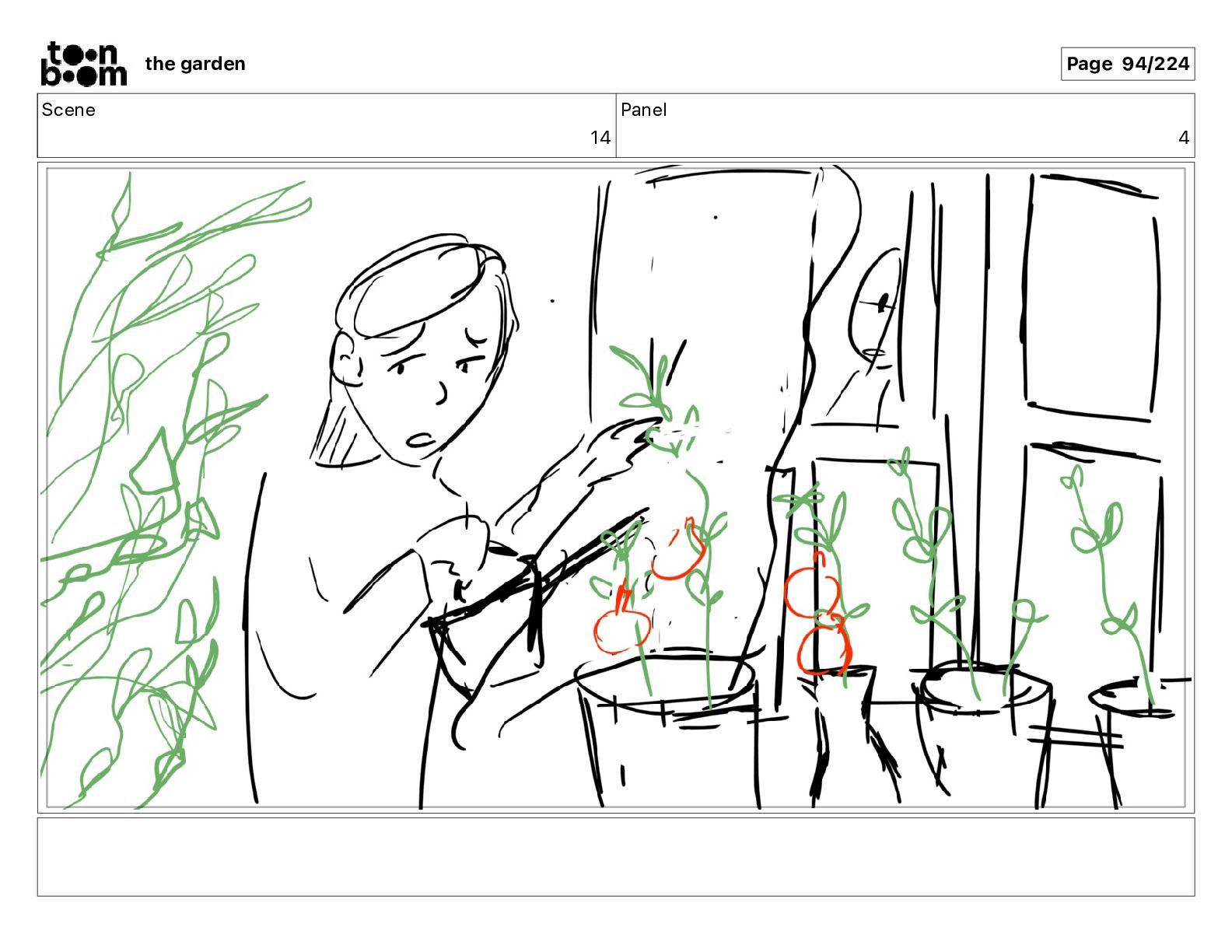 toon boom the garden

Page 94/224

| Scene | Panel |
|---|---|
| 14 | 4 |