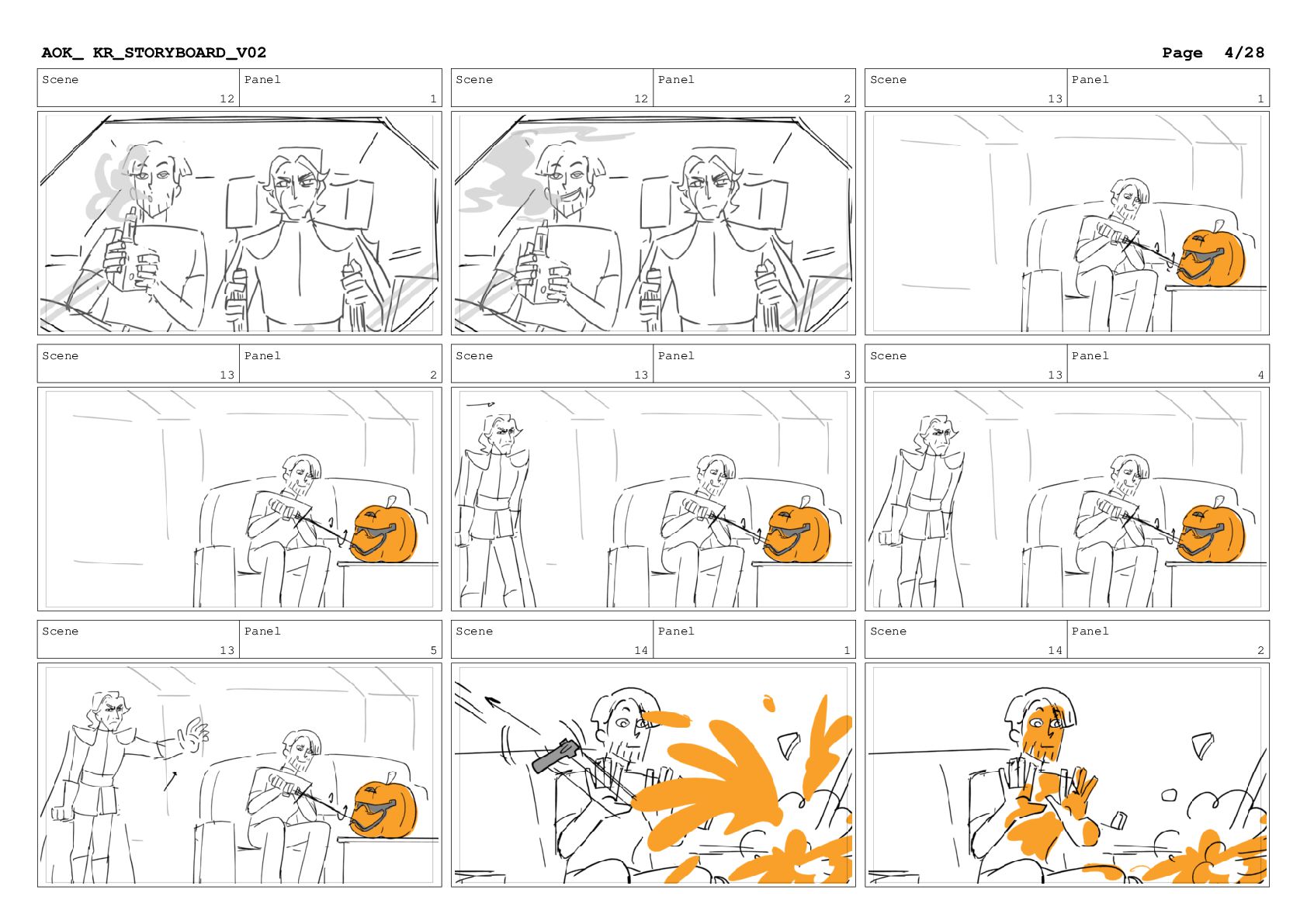 AOK_ KR_STORYBOARD_V02

Page 4/28

Scene 12
Panel 1

Scene 12
Panel 2

Scene 13
Panel 1

Scene 13
Panel 2

Scene 13
Panel 3

Scene 13
Panel 4

Scene 13
Panel 5

Scene 14
Panel 1

Scene 14
Panel 2