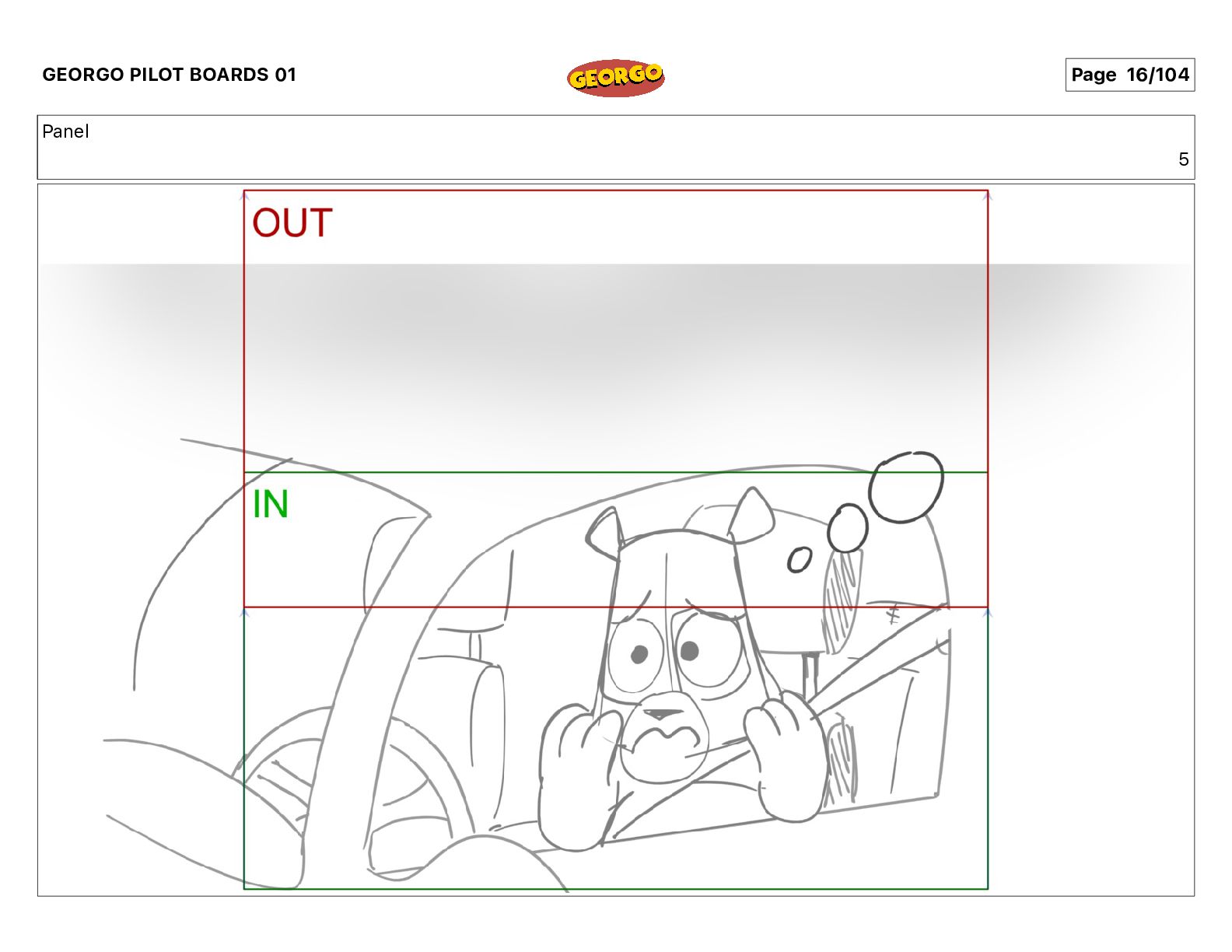 GEORGO PILOT BOARDS 01

GEORGO

Page 16/104

Panel

5

OUT

IN