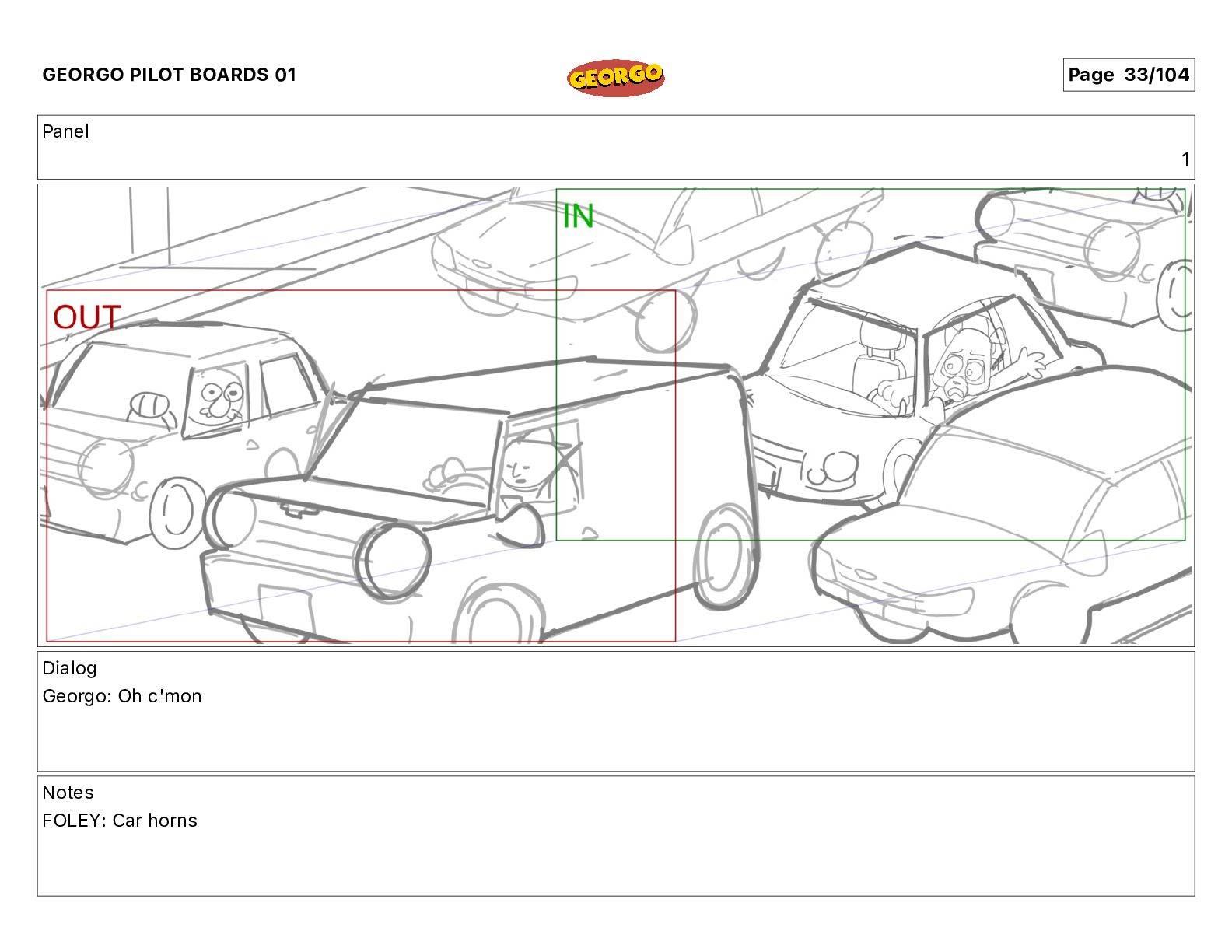 GEORGO PILOT BOARDS 01

GEORGO

Page 33/104

Panel

1

IN

OUT

Dialog
Georgo: Oh c'mon

Notes
FOLEY: Car horns