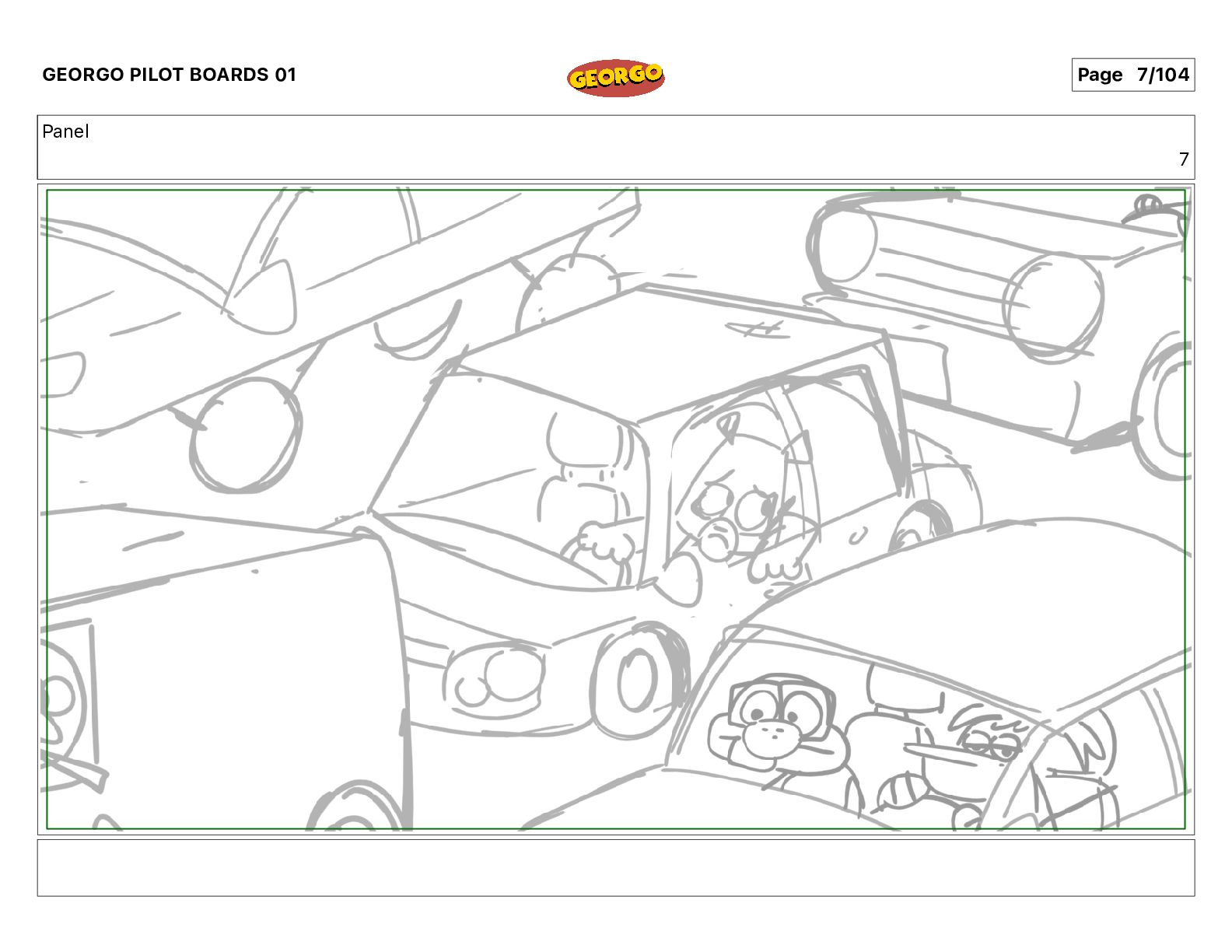 GEORGO PILOT BOARDS 01

GEORGO

Page 7/104

Panel

7