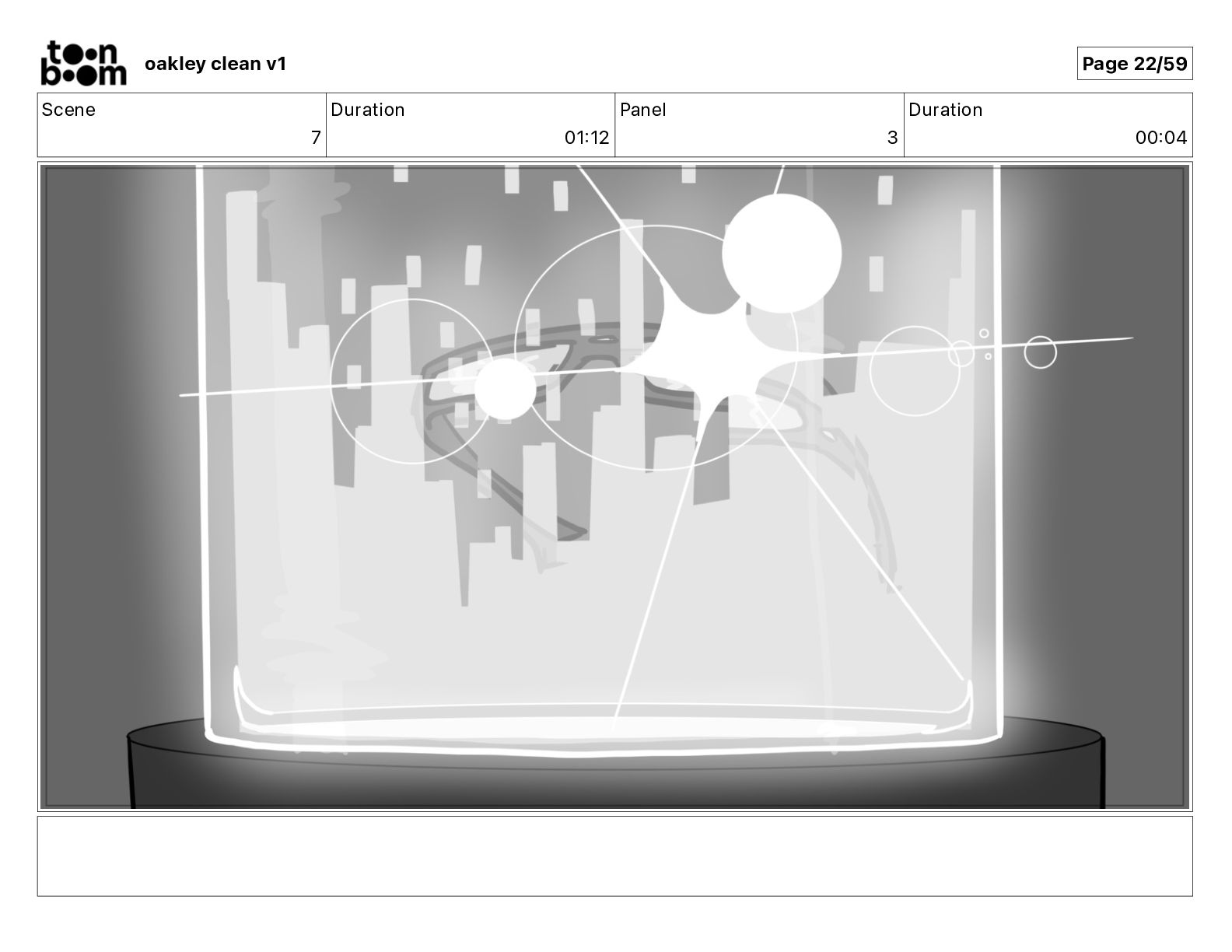 toon boom oakley clean v1

Page 22/59

| Scene | Duration | Panel | Duration |
|---|---|---|---|
| 7 | 01:12 | 3 | 00:04 |