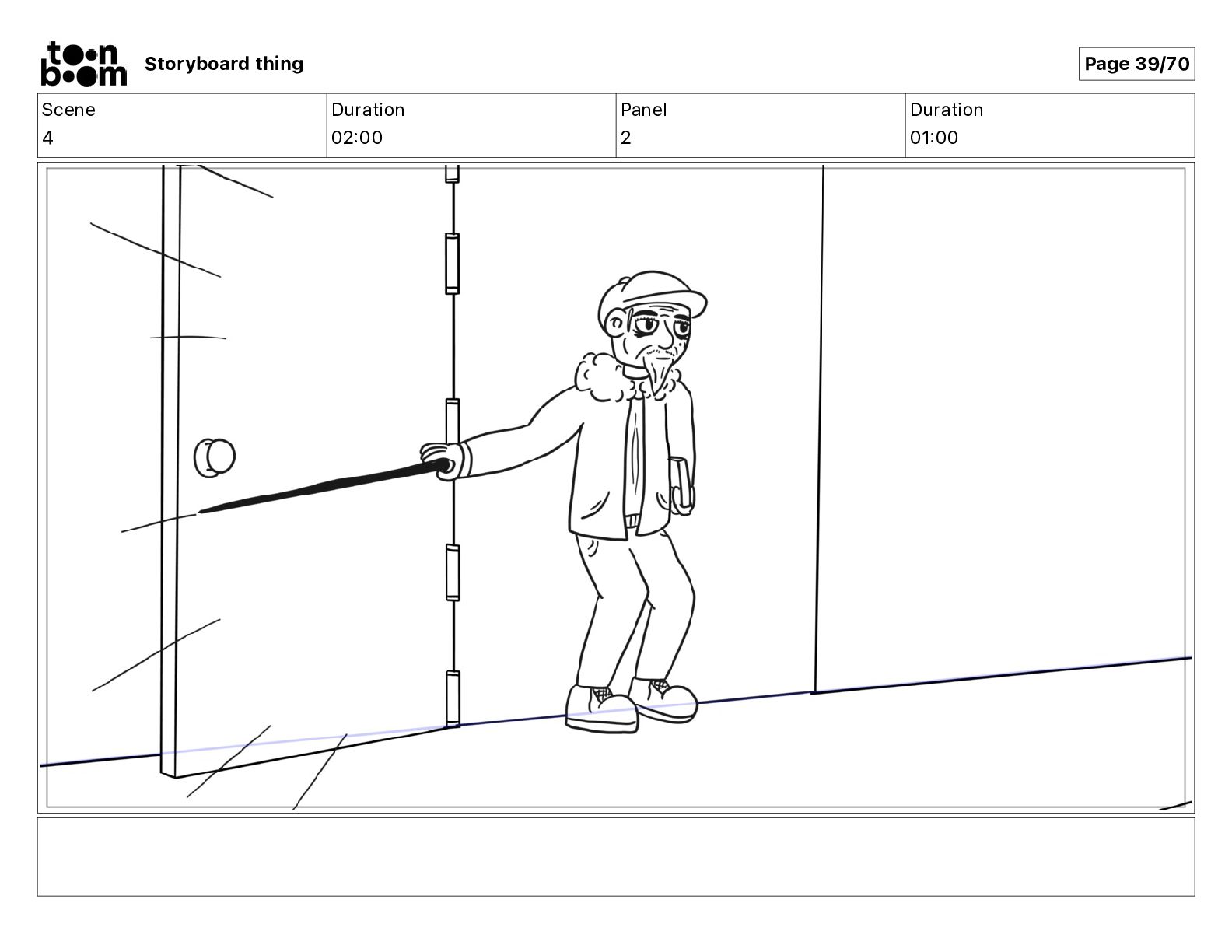 toon boom Storyboard thing

Page 39/70

| Scene | Duration | Panel | Duration |
|---|---|---|---|
| 4 | 02:00 | 2 | 01:00 |