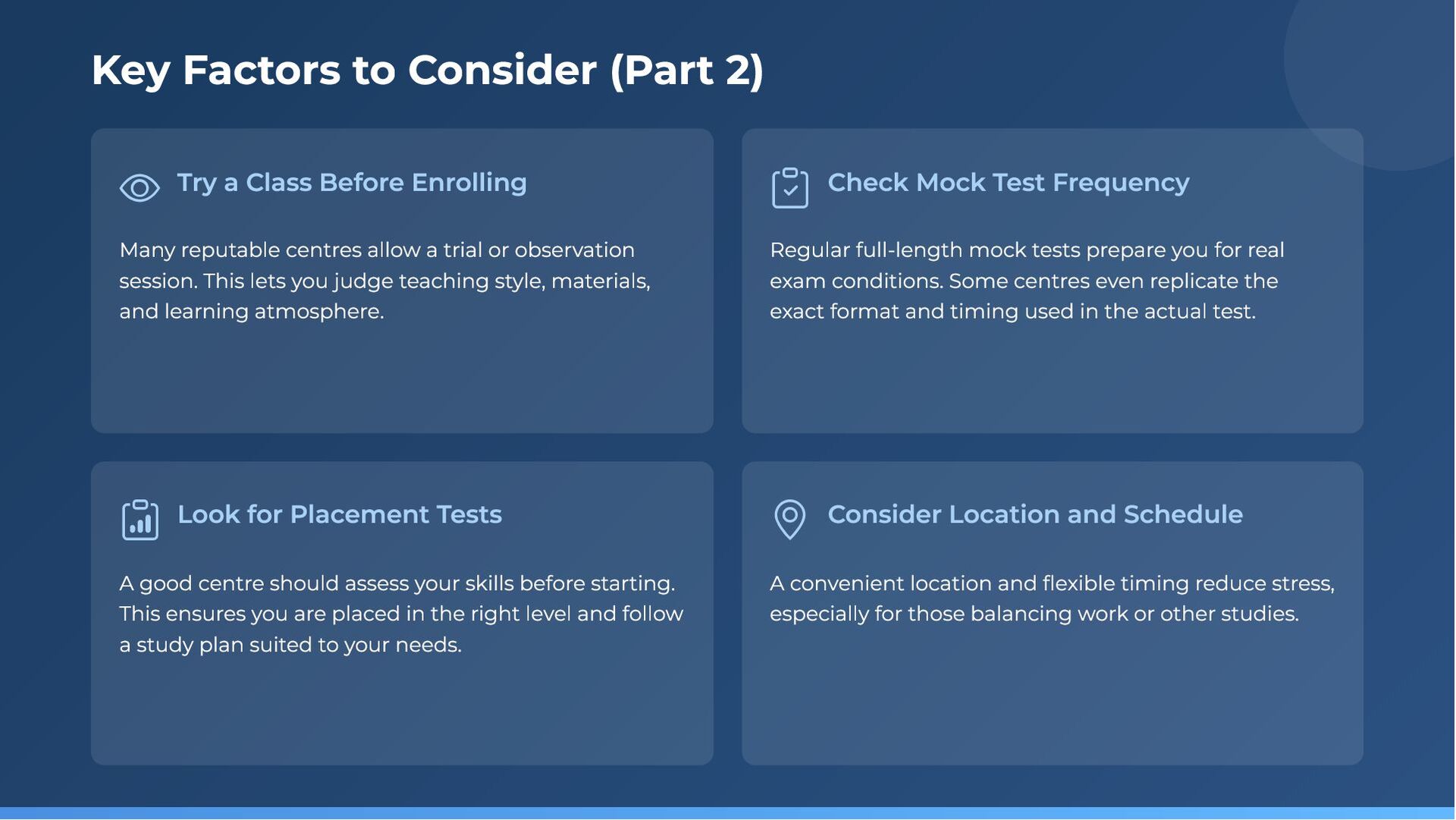 Key Factors to Consider (Part 2)

Try a Class Before Enrolling

Many reputable centres allow a trial or observation session. This lets you judge teaching style, materials, and learning atmosphere.

Check Mock Test Frequency

Regular full-length mock tests prepare you for real exam conditions. Some centres even replicate the exact format and timing used in the actual test.

Look for Placement Tests

A good centre should assess your skills before starting. This ensures you are placed in the right level and follow a study plan suited to your needs.

Consider Location and Schedule

A convenient location and flexible timing reduce stress, especially for those balancing work or other studies.