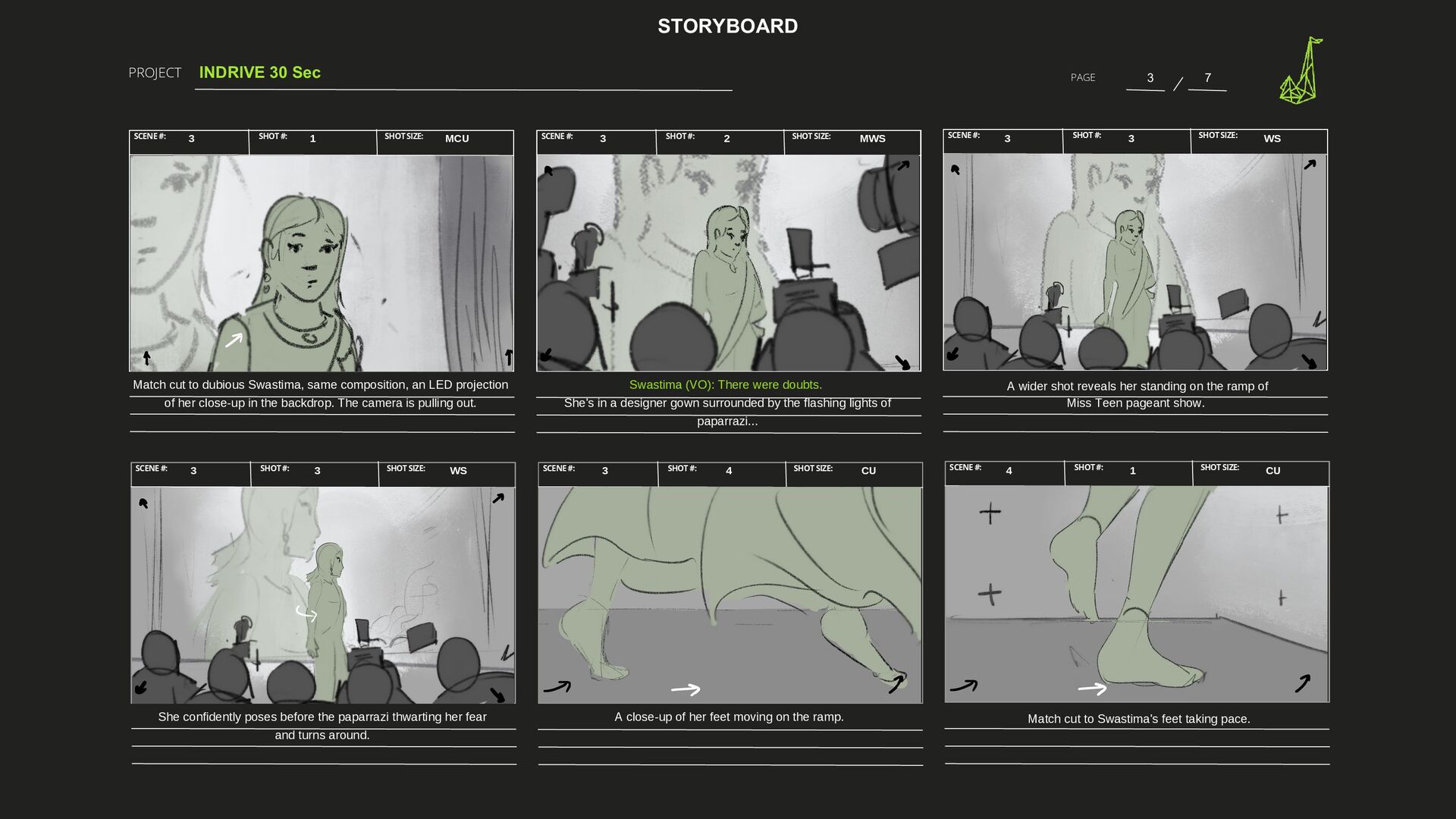 STORYBOARD

PROJECT INDRIVE 30 Sec

PAGE 3 / 7

SCENE #: 3 SHOT #: 1 SHOT SIZE: MCU

Match cut to dubious Swastima, same composition, an LED projection of her close-up in the backdrop. The camera is pulling out.

SCENE #: 3 SHOT #: 2 SHOT SIZE: MWS

Swastima (VO): There were doubts.

She's in a designer gown surrounded by the flashing lights of paparrazi...

SCENE #: 3 SHOT #: 3 SHOT SIZE: WS

A wider shot reveals her standing on the ramp of Miss Teen pageant show.

SCENE #: 3 SHOT #: 3 SHOT SIZE: WS

She confidently poses before the paparrazi thwarting her fear and turns around.

SCENE #: 3 SHOT #: 4 SHOT SIZE: CU

A close-up of her feet moving on the ramp.

SCENE #: 4 SHOT #: 1 SHOT SIZE: CU

Match cut to Swastima's feet taking pace.