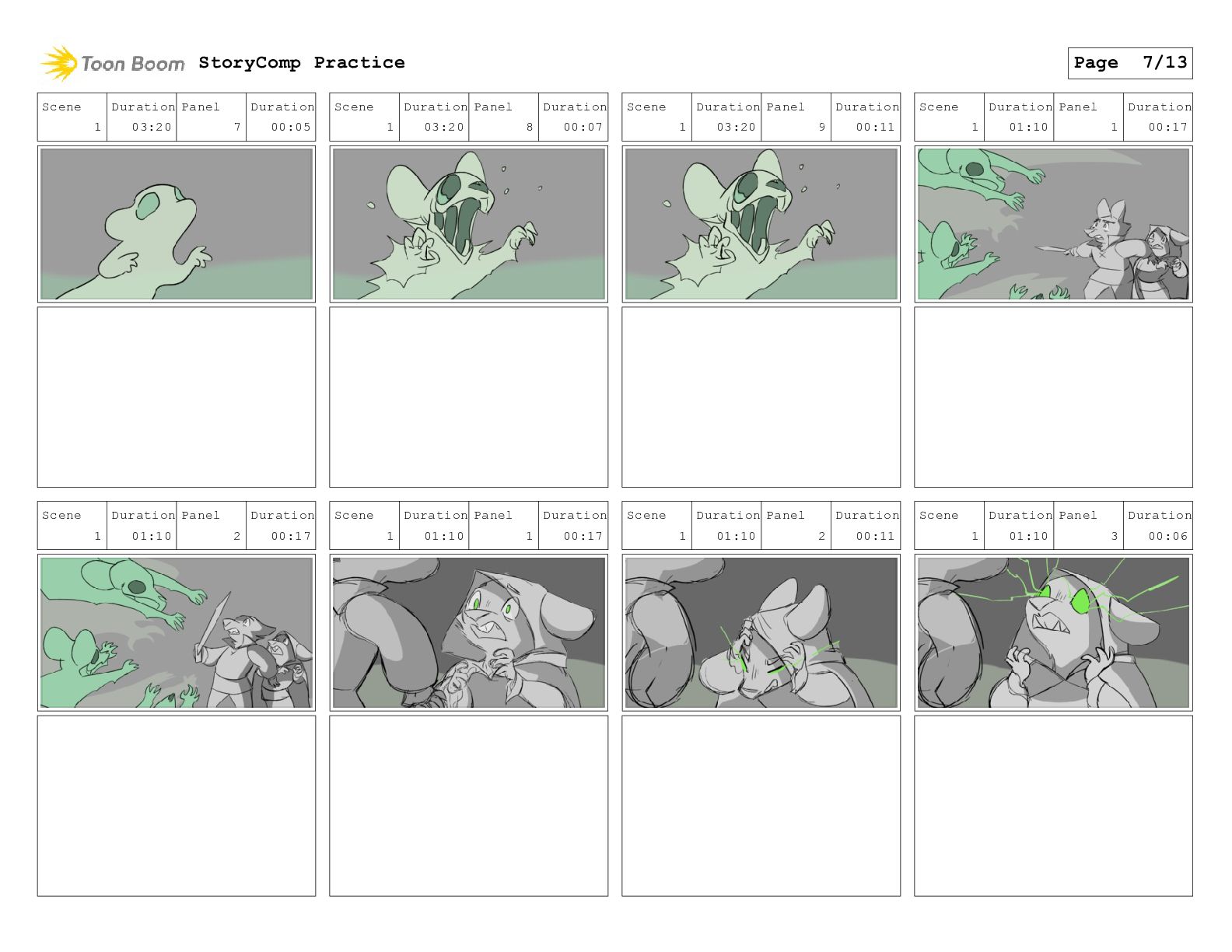 Toon Boom StoryComp Practice

Page 7/13

| Scene | Duration | Panel | Duration |
|---|---|---|---|
| 1 | 03:20 | 7 | 00:05 |

| Scene | Duration | Panel | Duration |
|---|---|---|---|
| 1 | 03:20 | 8 | 00:07 |

| Scene | Duration | Panel | Duration |
|---|---|---|---|
| 1 | 03:20 | 9 | 00:11 |

| Scene | Duration | Panel | Duration |
|---|---|---|---|
| 1 | 01:10 | 1 | 00:17 |

| Scene | Duration | Panel | Duration |
|---|---|---|---|
| 1 | 01:10 | 2 | 00:17 |

| Scene | Duration | Panel | Duration |
|---|---|---|---|
| 1 | 01:10 | 1 | 00:17 |

| Scene | Duration | Panel | Duration |
|---|---|---|---|
| 1 | 01:10 | 2 | 00:11 |

| Scene | Duration | Panel | Duration |
|---|---|---|---|
| 1 | 01:10 | 3 | 00:06 |