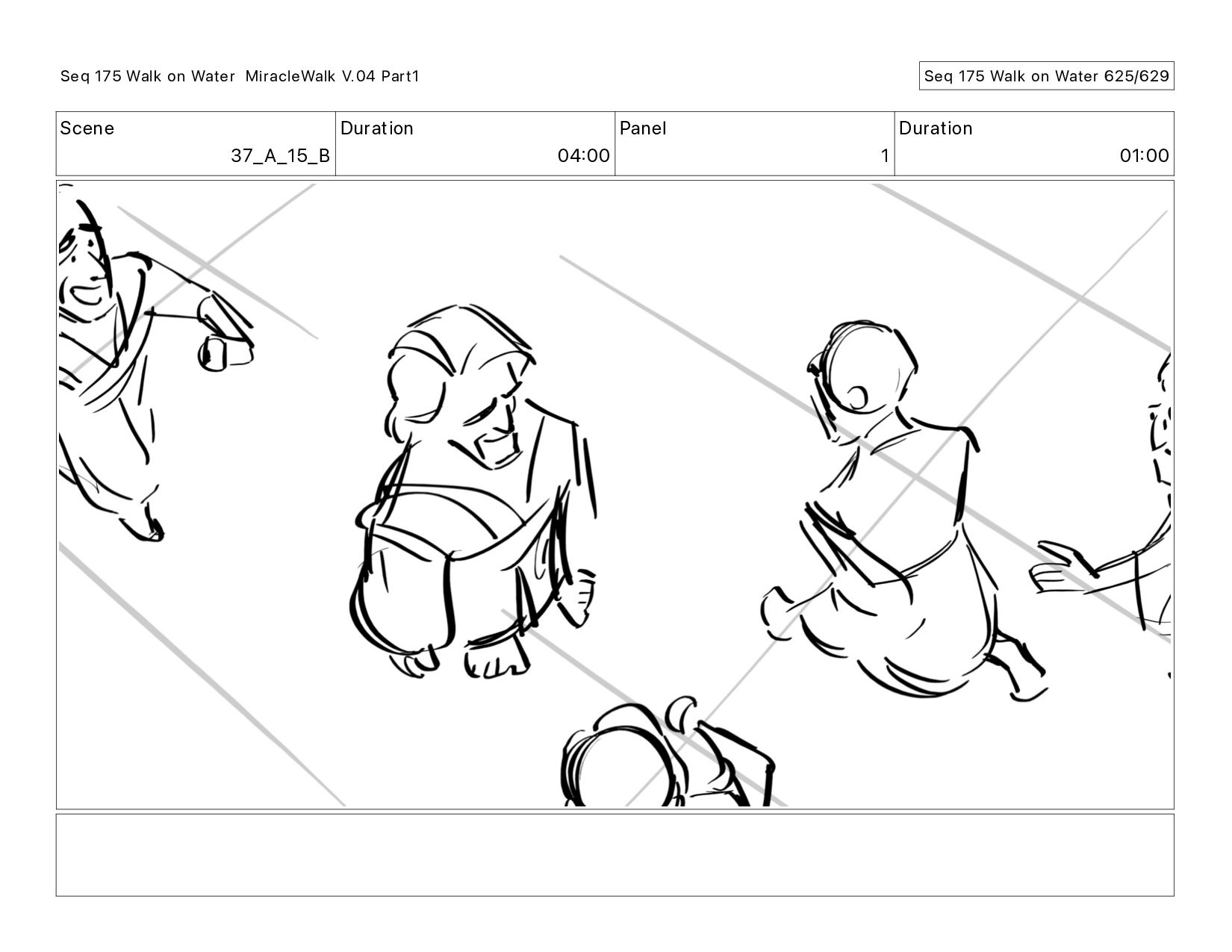 Seq 175 Walk on Water MiracleWalk V.04 Part1

Seq 175 Walk on Water 625/629

| Scene | Duration | Panel | Duration |
|---|---|---|---|
| 37_A_15_B | 04:00 | 1 | 01:00 |