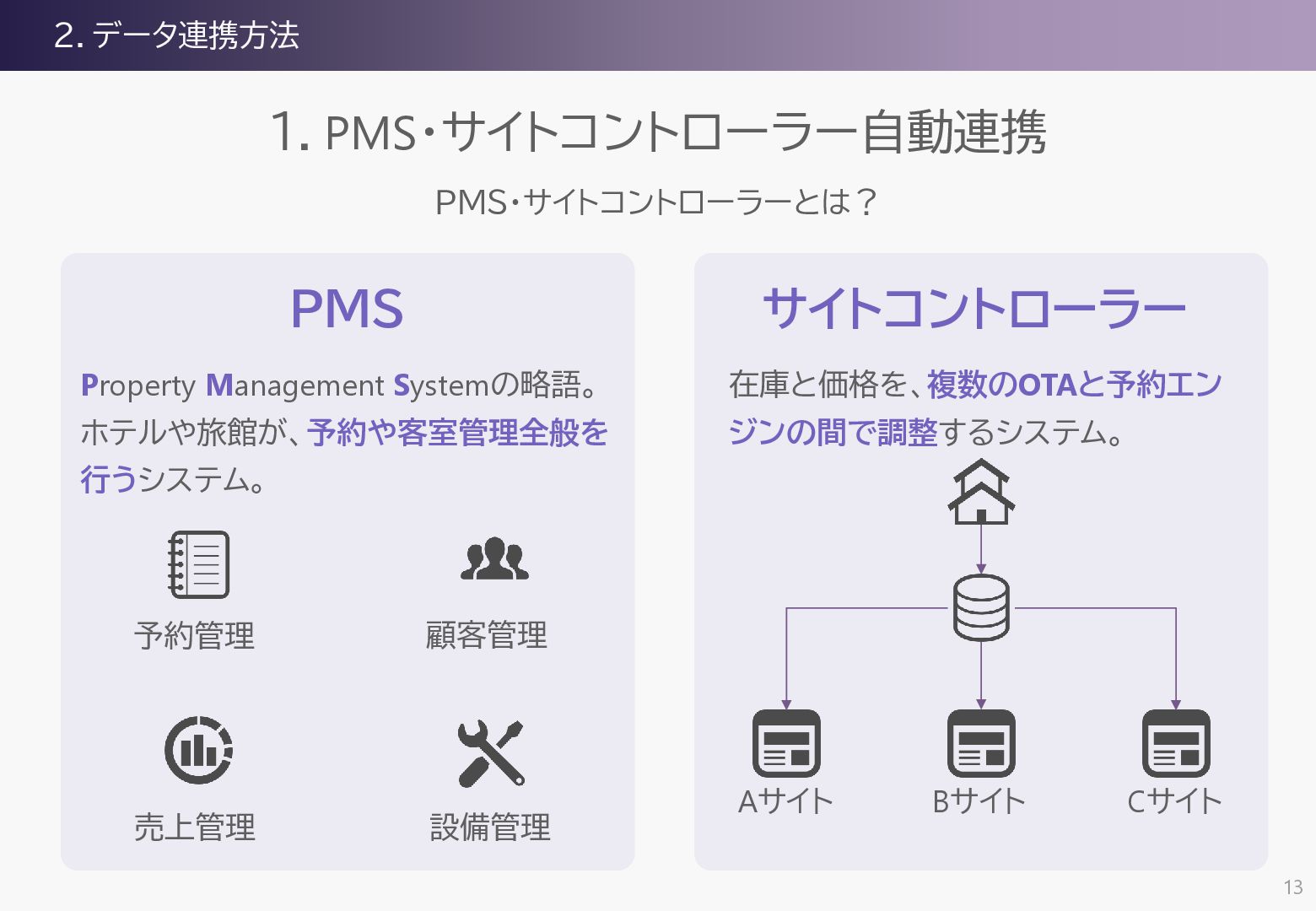 2. データ連携方法

1. PMS・サイトコントローラー自動連携

PMS・サイトコントローラーとは？

PMS

Property Management Systemの略語。ホテルや旅館が、予約や客室管理全般を行うシステム。

予約管理

顧客管理

売上管理

設備管理

サイトコントローラー

在庫と価格を、複数のOTAと予約エンジンの間で調整するシステム。

Aサイト

Bサイト

Cサイト

13