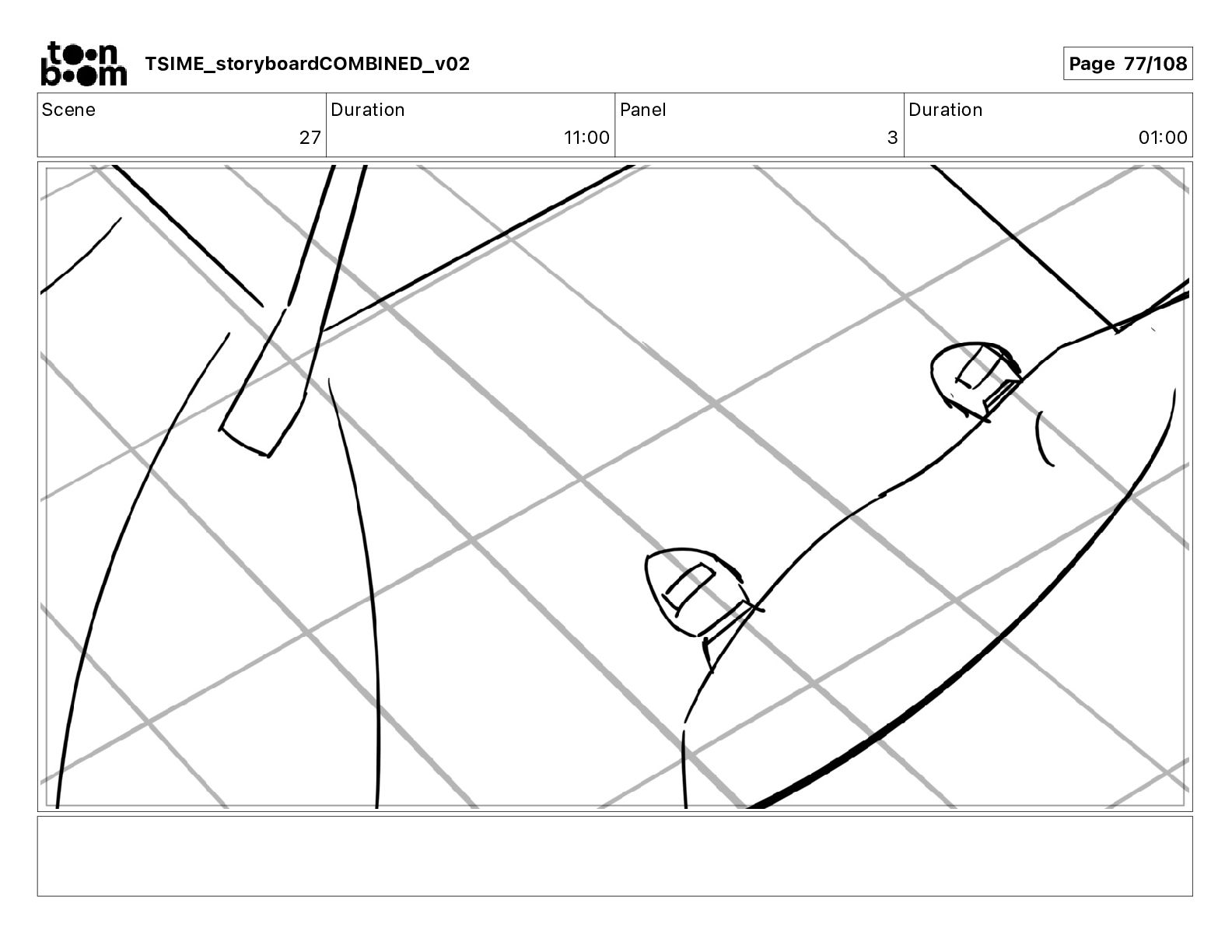 toon boom TSIME_storyboardCOMBINED_v02

Page 77/108

| Scene | Duration | Panel | Duration |
|---|---|---|---|
| 27 | 11:00 | 3 | 01:00 |