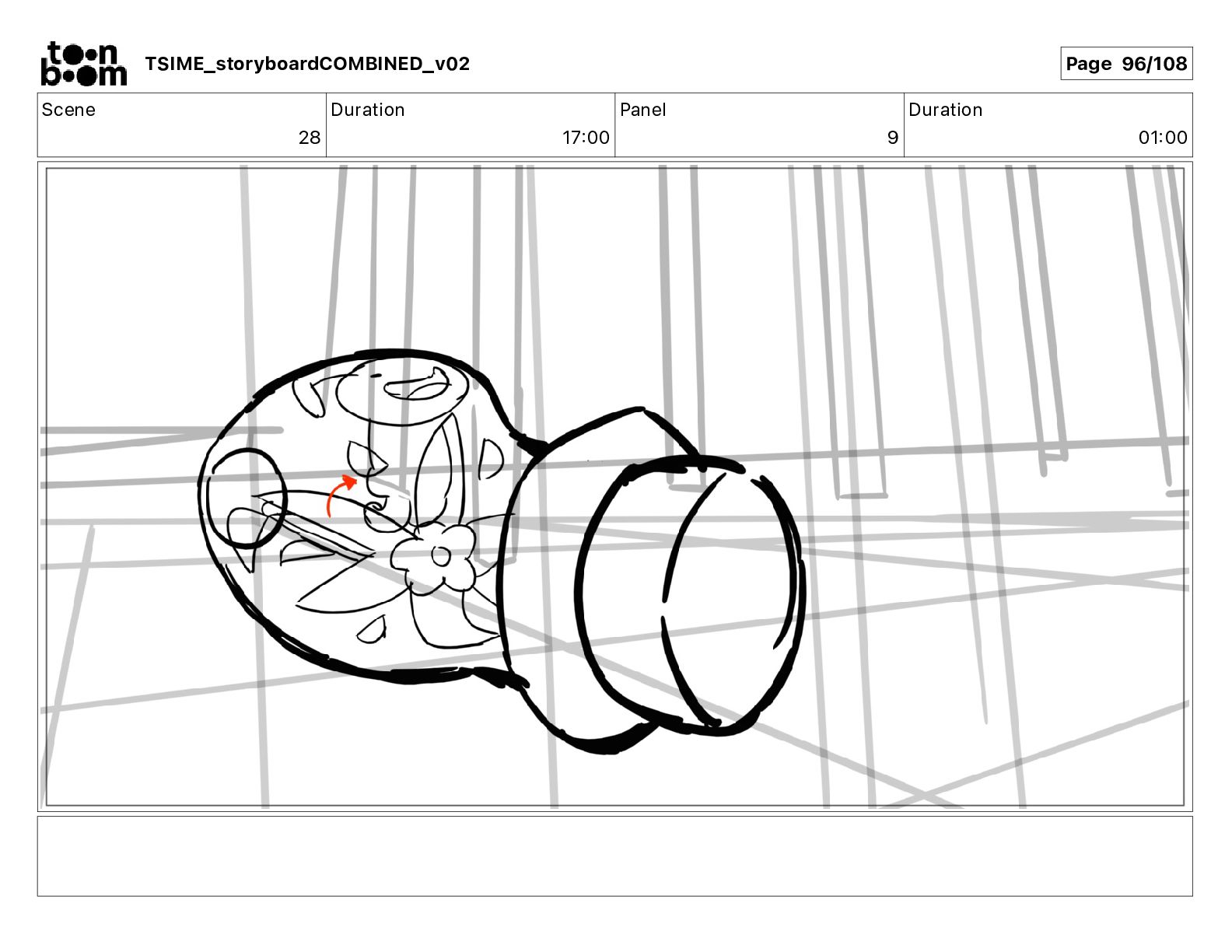 toon boom TSIME_storyboardCOMBINED_v02

Page 96/108

| Scene | Duration | Panel | Duration |
|---|---|---|---|
| 28 | 17:00 | 9 | 01:00 |