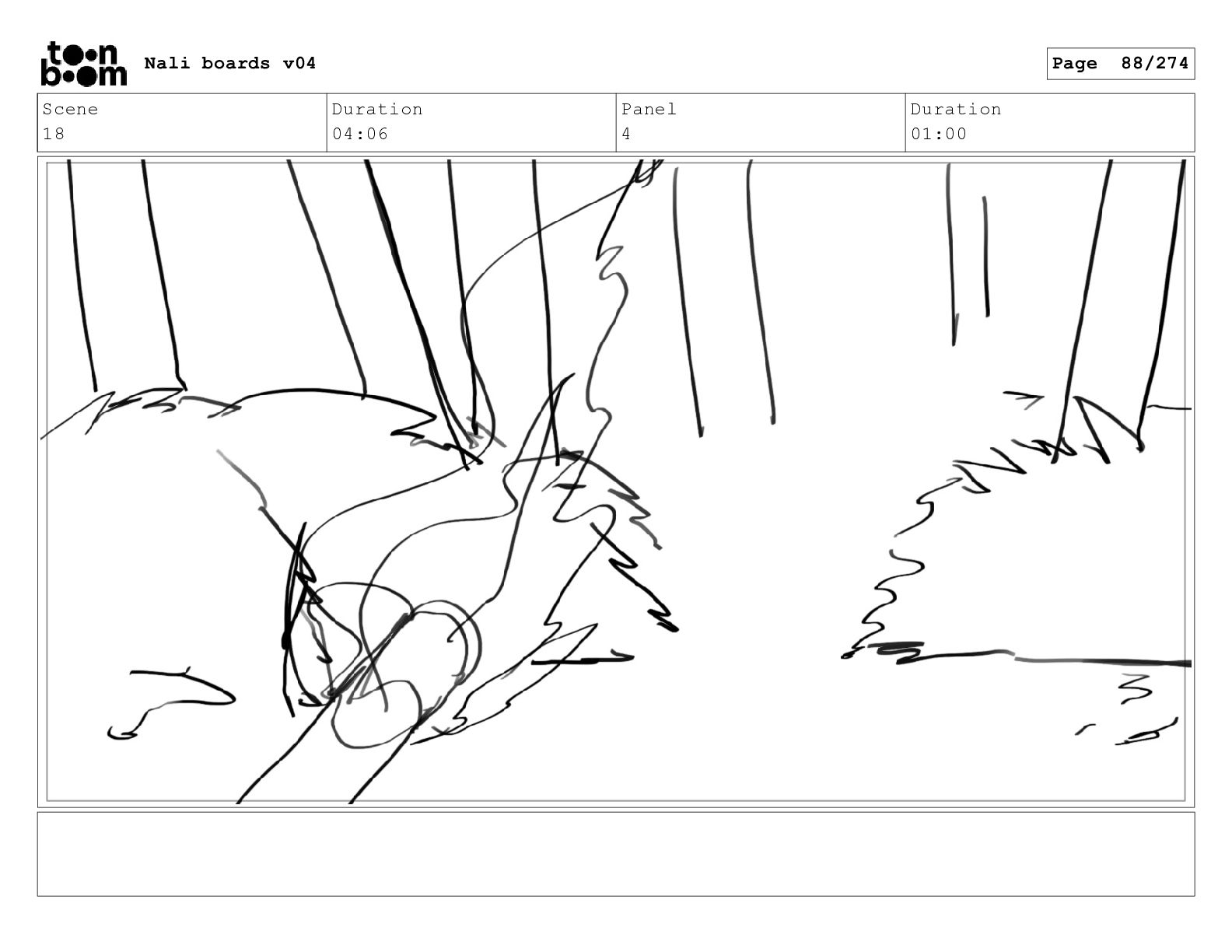 toon boom Nali boards v04

Page 88/274

| Scene | Duration | Panel | Duration |
|---|---|---|---|
| 18 | 04:06 | 4 | 01:00 |