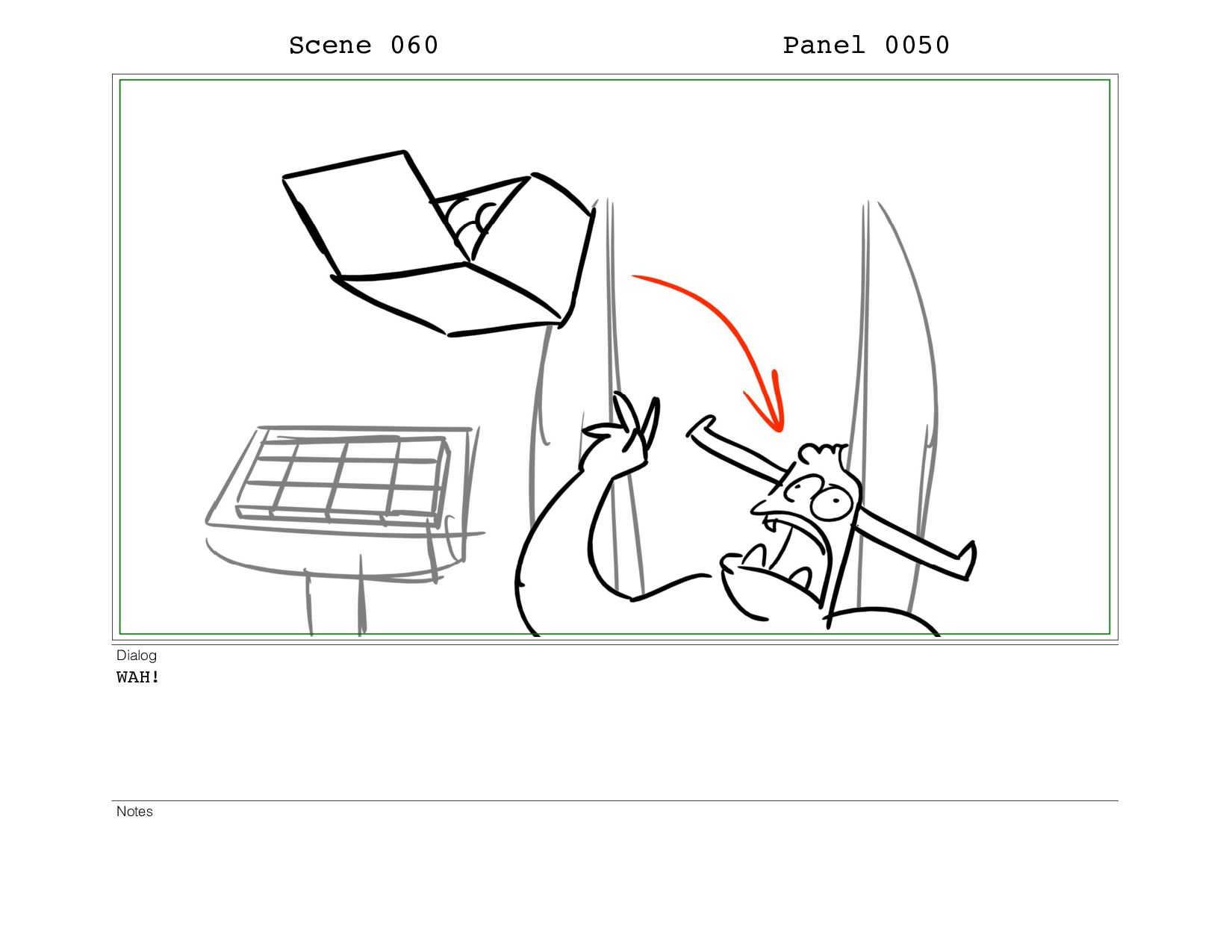 Scene 060

Panel 0050

Dialog

WAH!

Notes