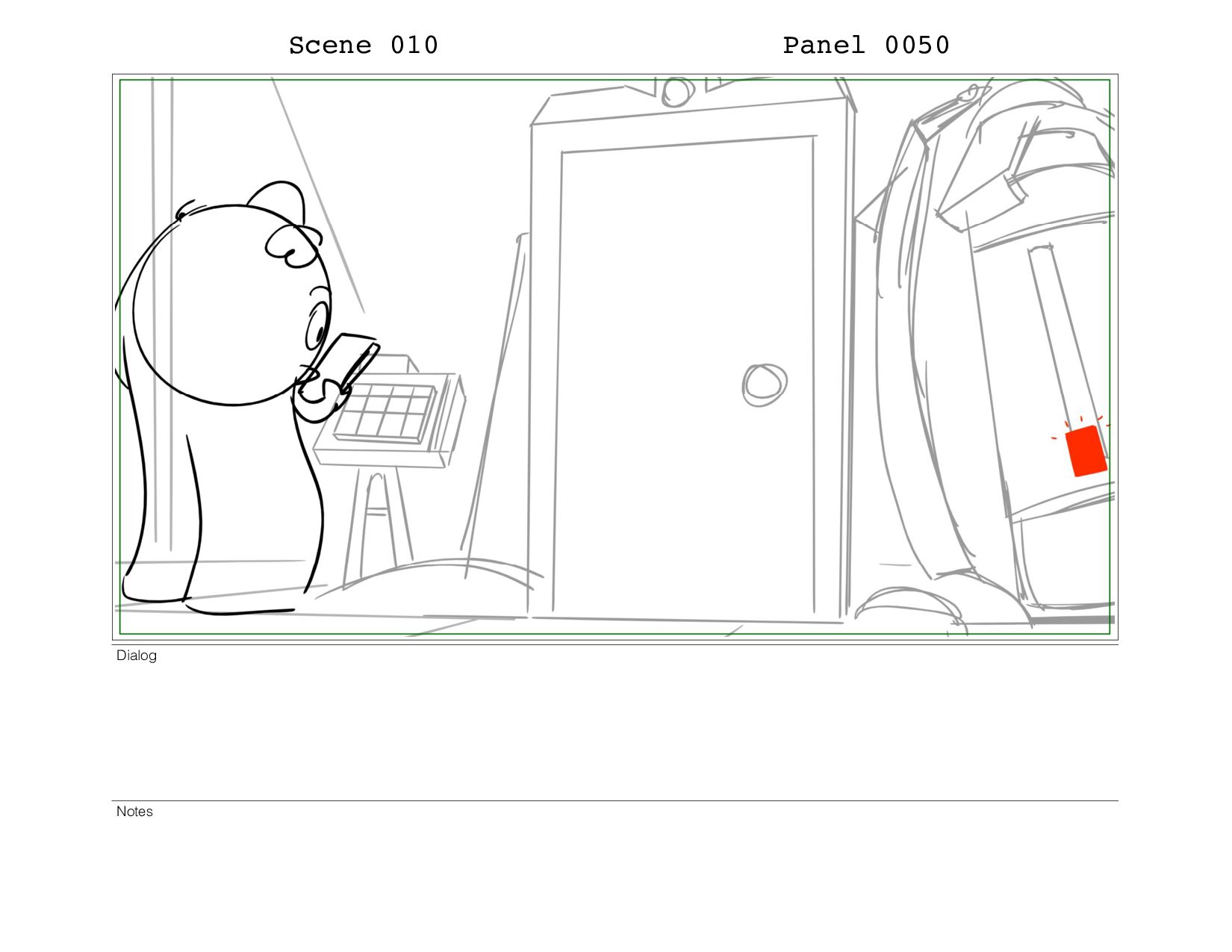 Scene 010

Panel 0050

Dialog

Notes