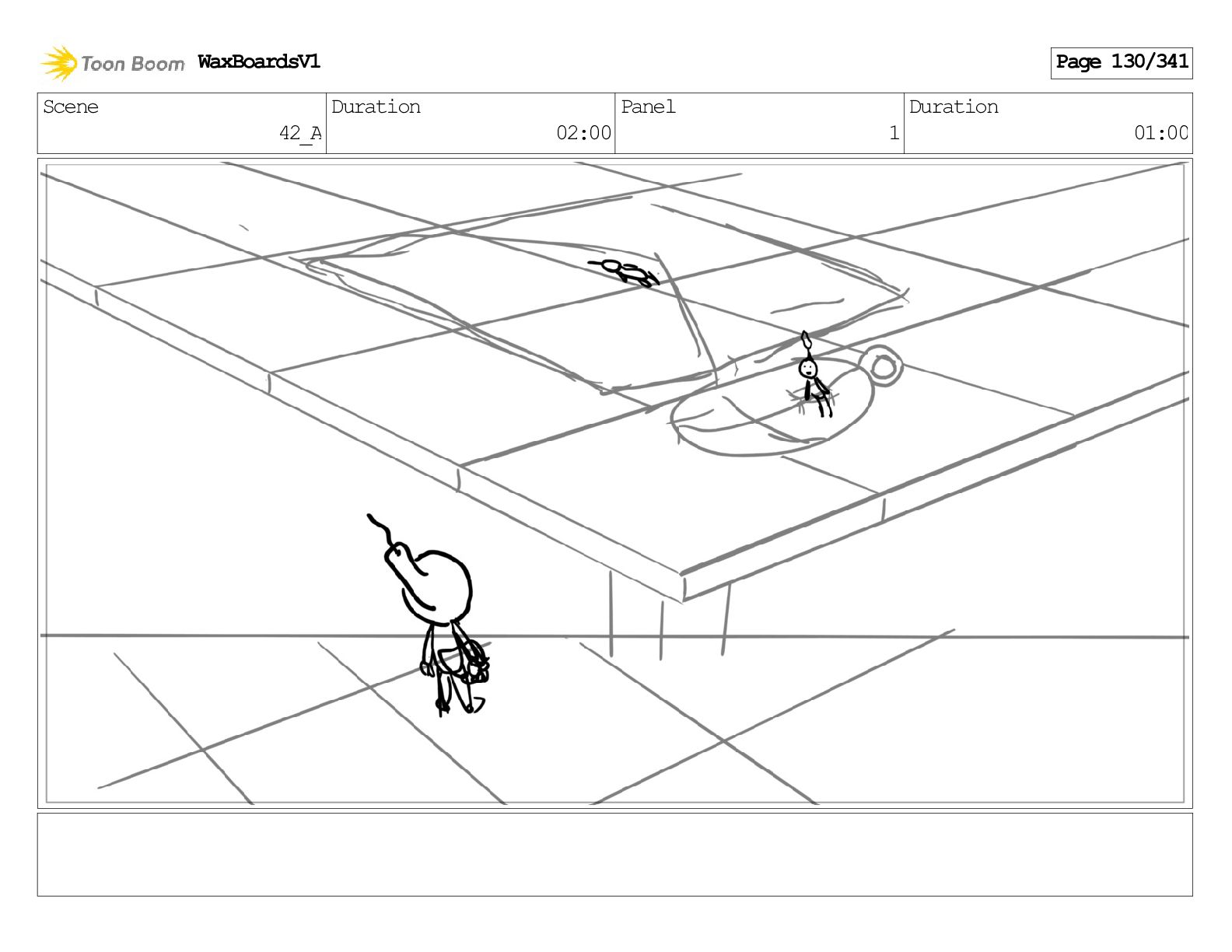 Toon Boom WaxBoardsV1

Page 130/341

| Scene | Duration | Panel | Duration |
|---|---|---|---|
| 42_A | 02:00 | 1 | 01:00 |