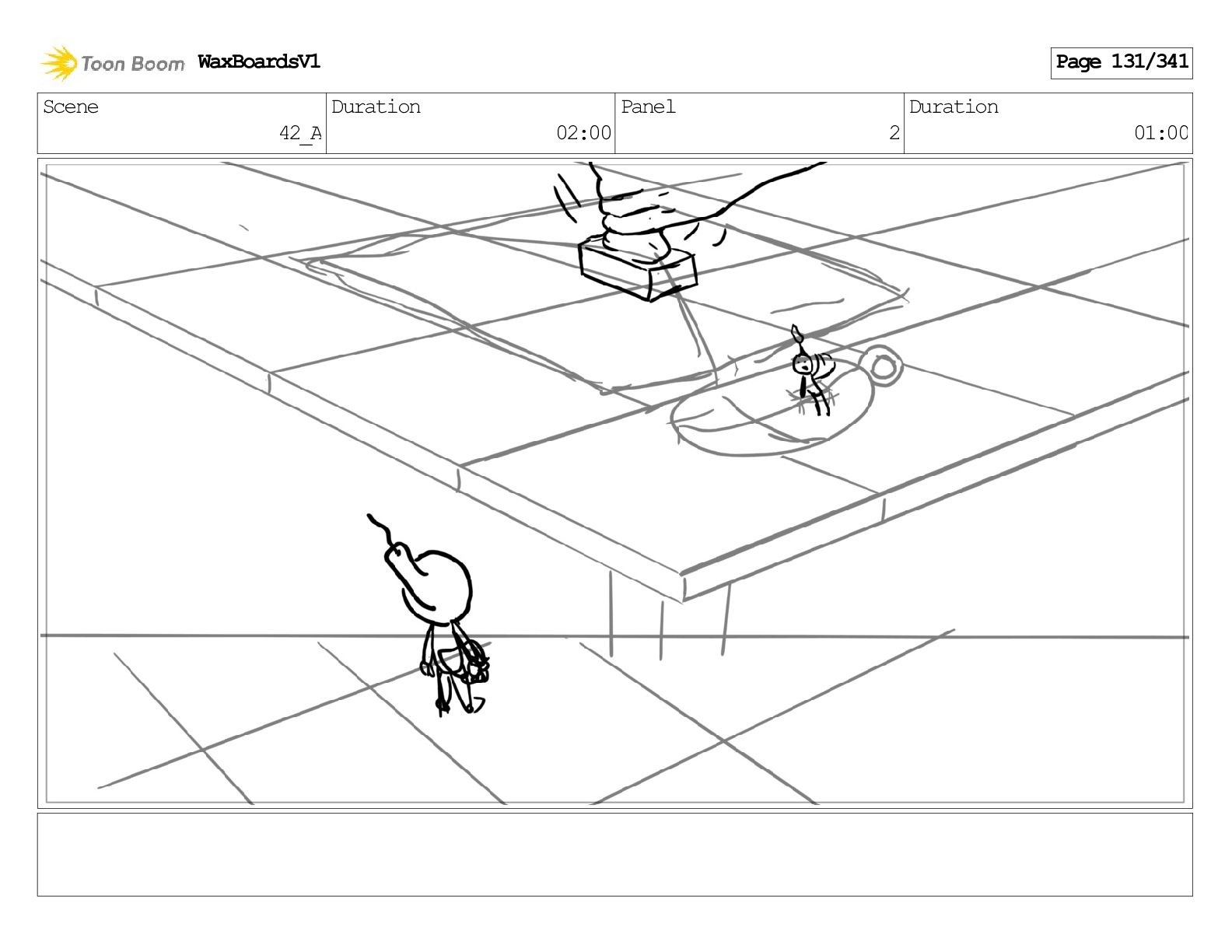 Toon Boom WaxBoardsV1

Page 131/341

| Scene | Duration | Panel | Duration |
|---|---|---|---|
| 42_A | 02:00 | 2 | 01:00 |