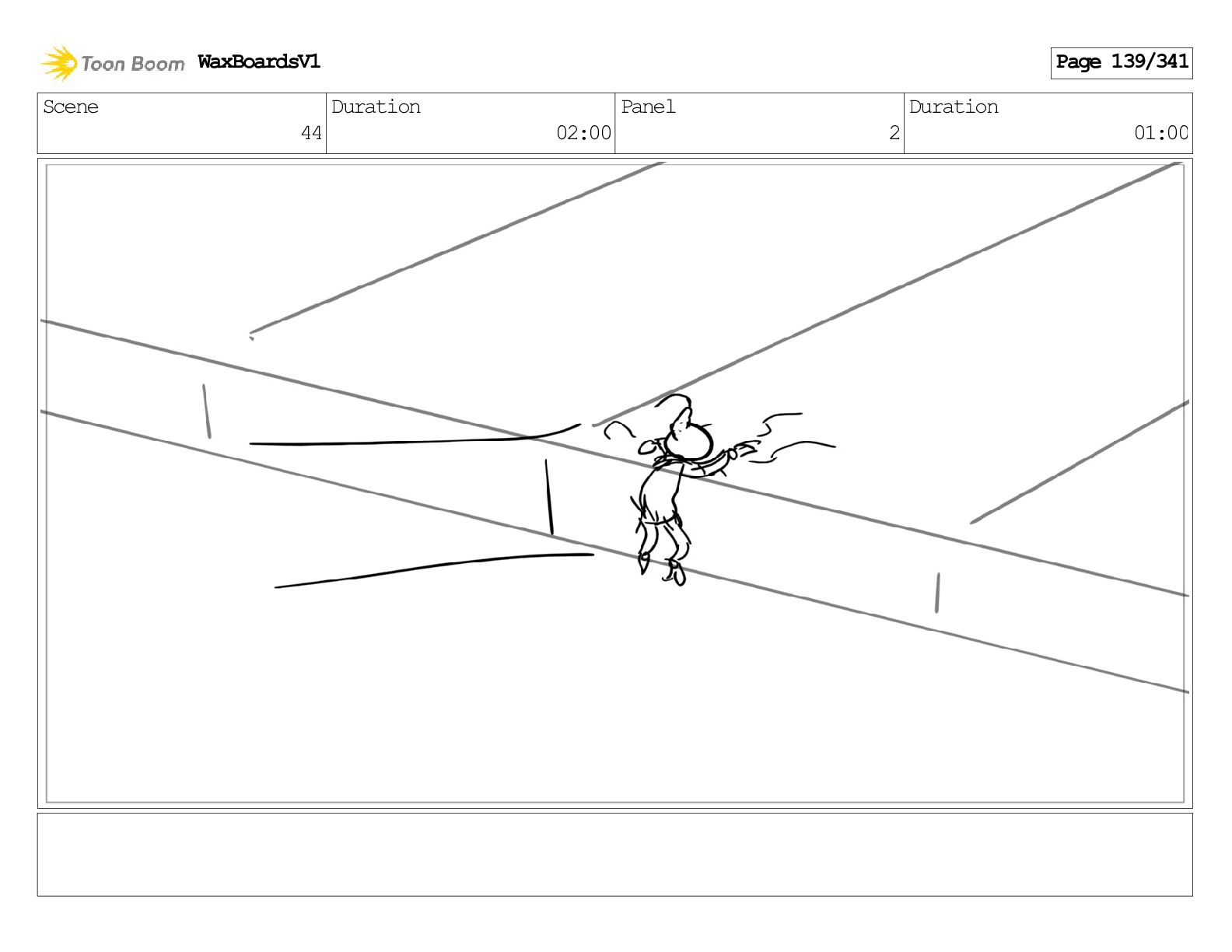 Toon Boom WaxBoardsV1

Page 139/341

| Scene | Duration | Panel | Duration |
|---|---|---|---|
| 44 | 02:00 | 2 | 01:00 |