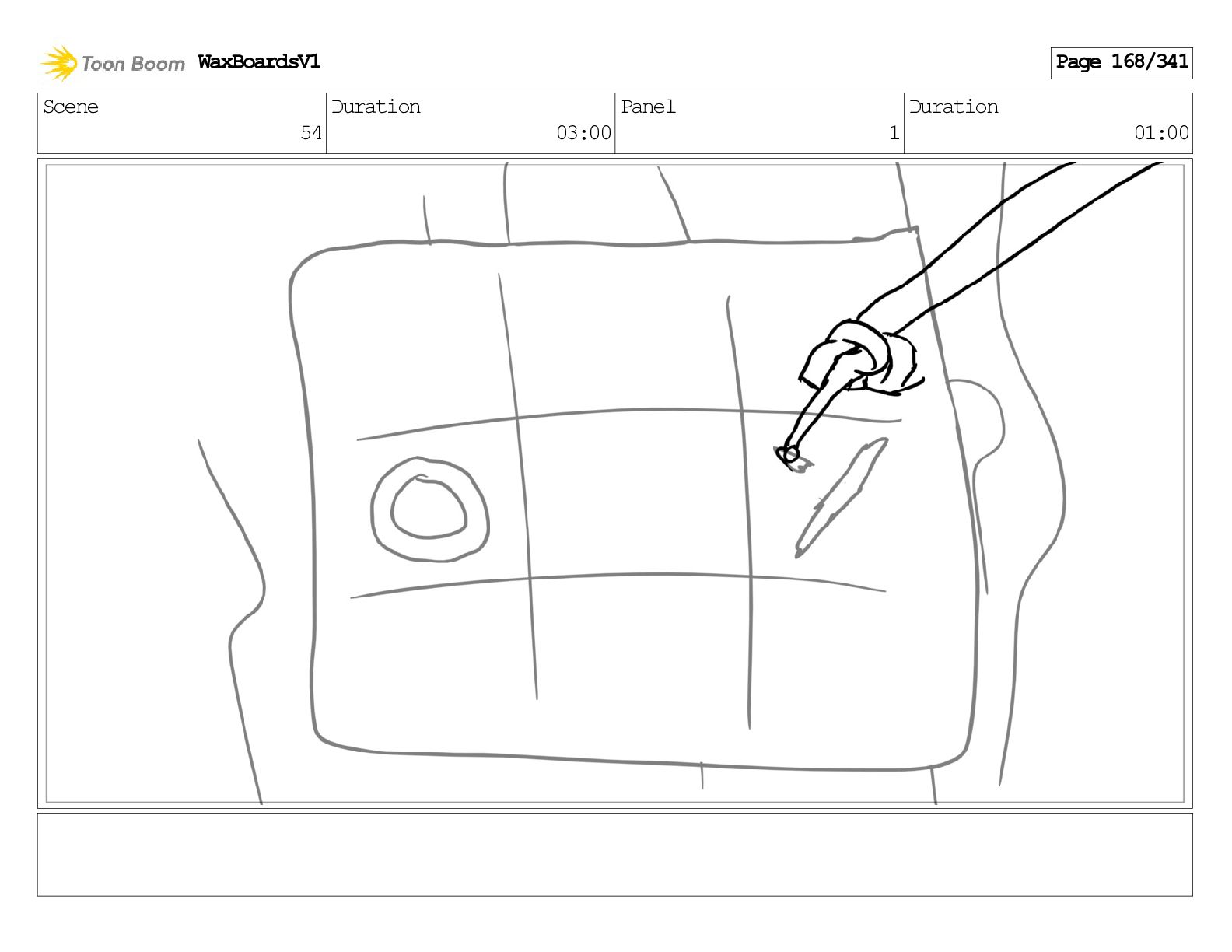 Toon Boom WaxBoardsV1

Page 168/341

| Scene | Duration | Panel | Duration |
|---|---|---|---|
| 54 | 03:00 | 1 | 01:00 |