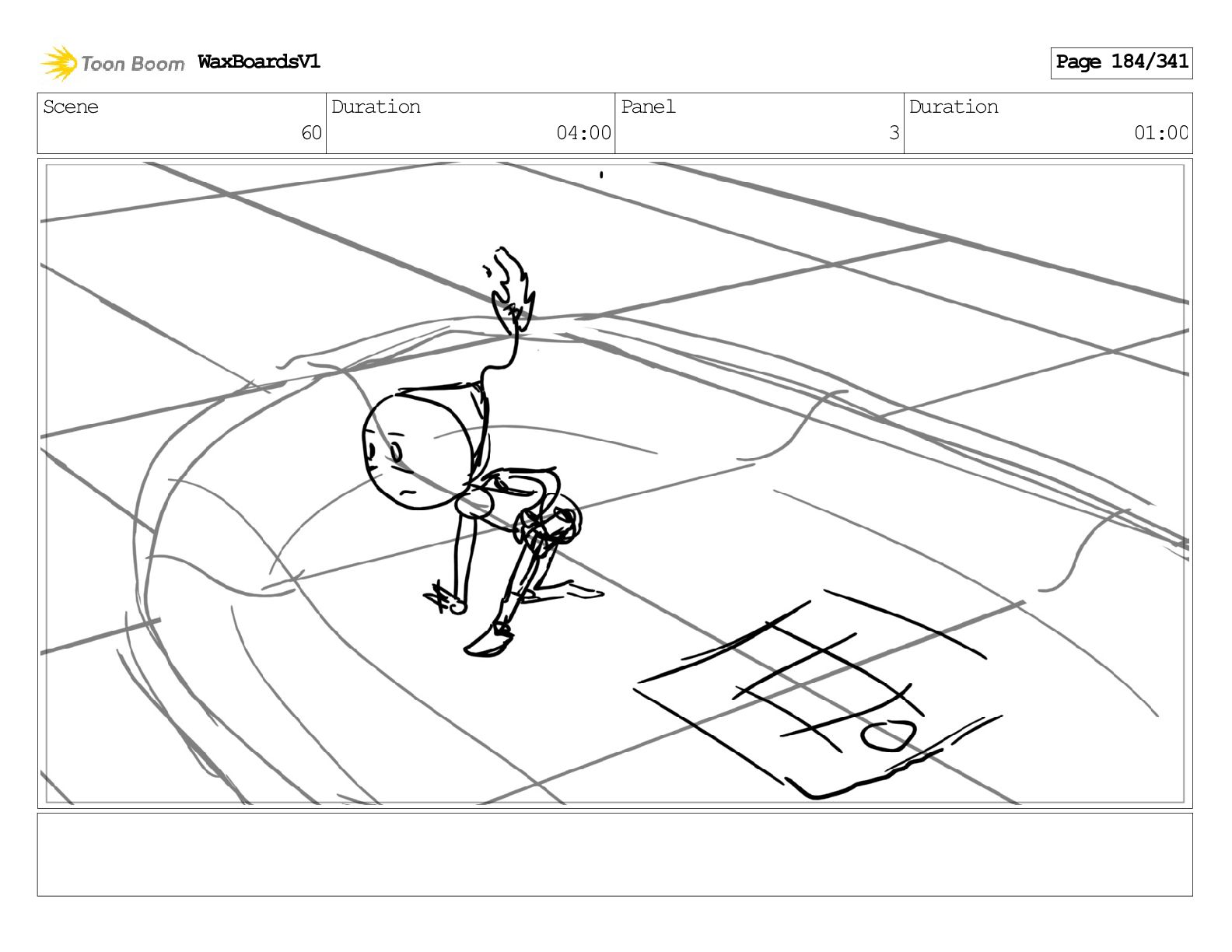 Toon Boom WaxBoardsV1

Page 184/341

| Scene | Duration | Panel | Duration |
|---|---|---|---|
| 60 | 04:00 | 3 | 01:00 |