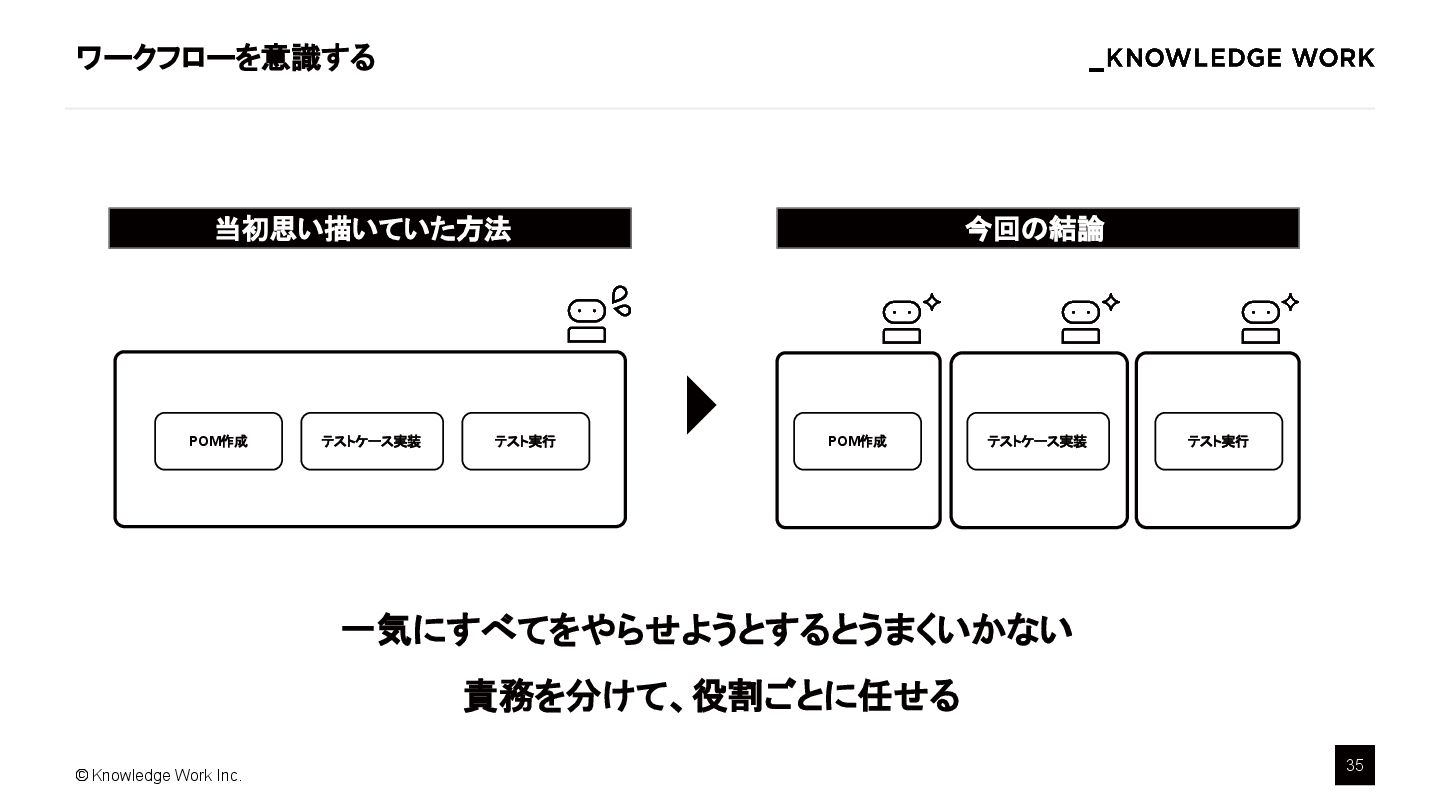 ワークフローを意識する

_KNOWLEDGE WORK

当初思い描いていた方法

POM作成

テストケース実装

テスト実行

今回の結論

POM作成

テストケース実装

テスト実行

一気にすべてをやらせようとするとうまくいかない

責務を分けて、役割ごとに任せる

© Knowledge Work Inc.

35