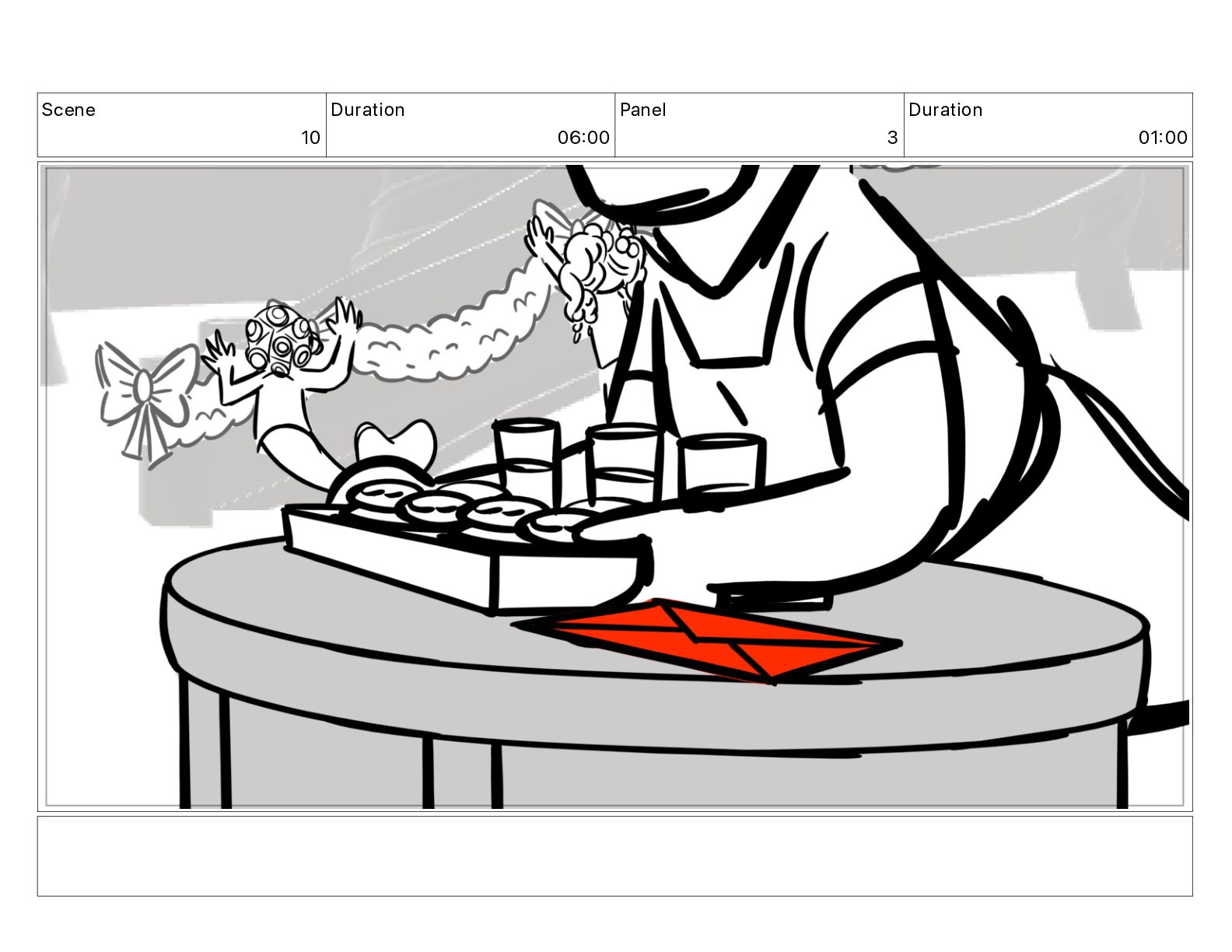 | Scene | Duration | Panel | Duration |
|---|---|---|---|
| 10 | 06:00 | 3 | 01:00 |