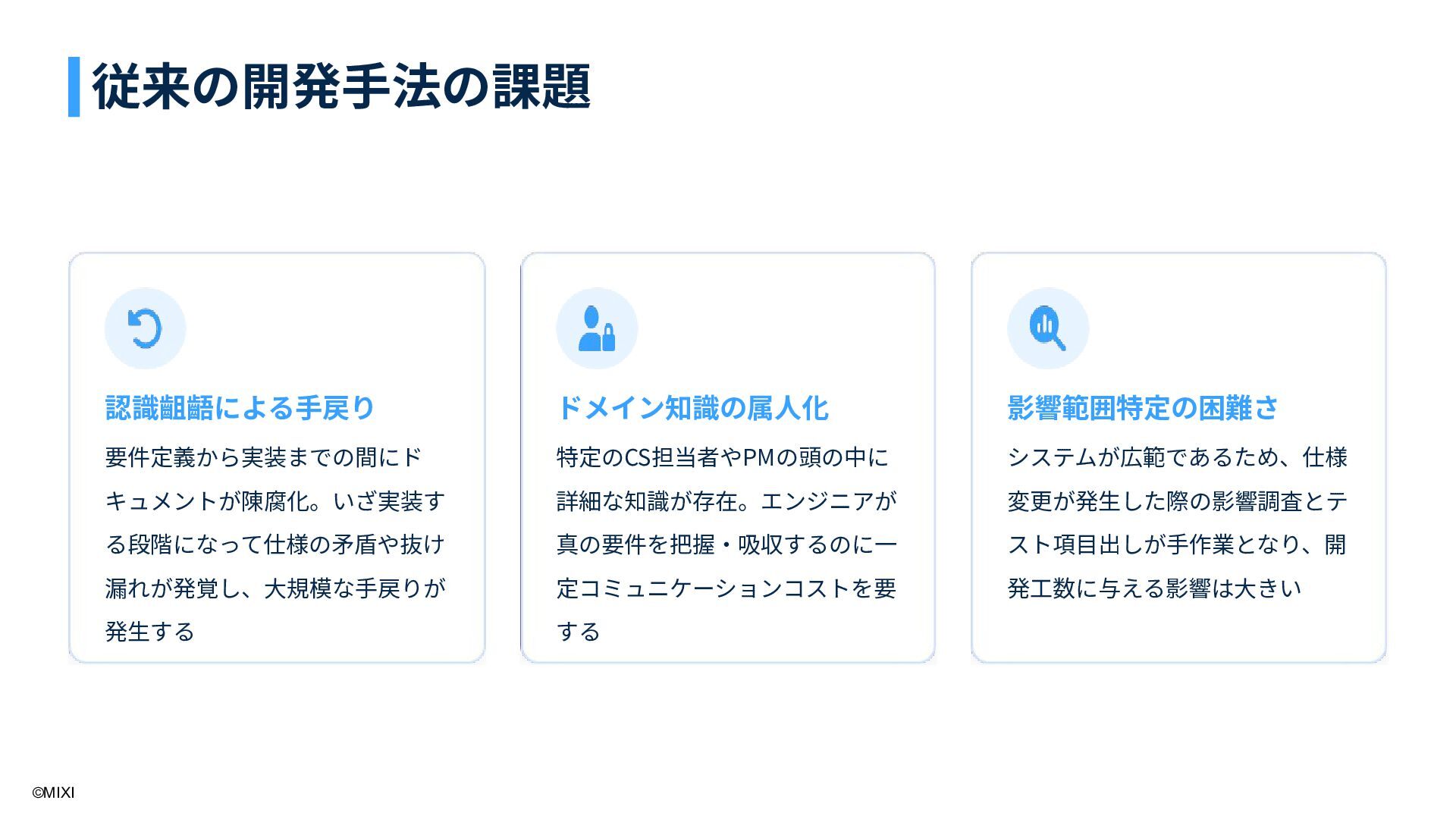 従来の開発手法の課題

認識齟齬による手戻り

要件定義から実装までの間にドキュメントが陳腐化。いざ実装する段階になって仕様の矛盾や抜け漏れが発覚し、大規模な手戻りが発生する

ドメイン知識の属人化

特定のCS担当者やPMの頭の中に詳細な知識が存在。エンジニアが真の要件を把握・吸収するのに一定コミュニケーションコストを要する

影響範囲特定の困難さ

システムが広範であるため、仕様変更が発生した際の影響調査とテスト項目出しが手作業となり、開発工数に与える影響は大きい

©MIXI