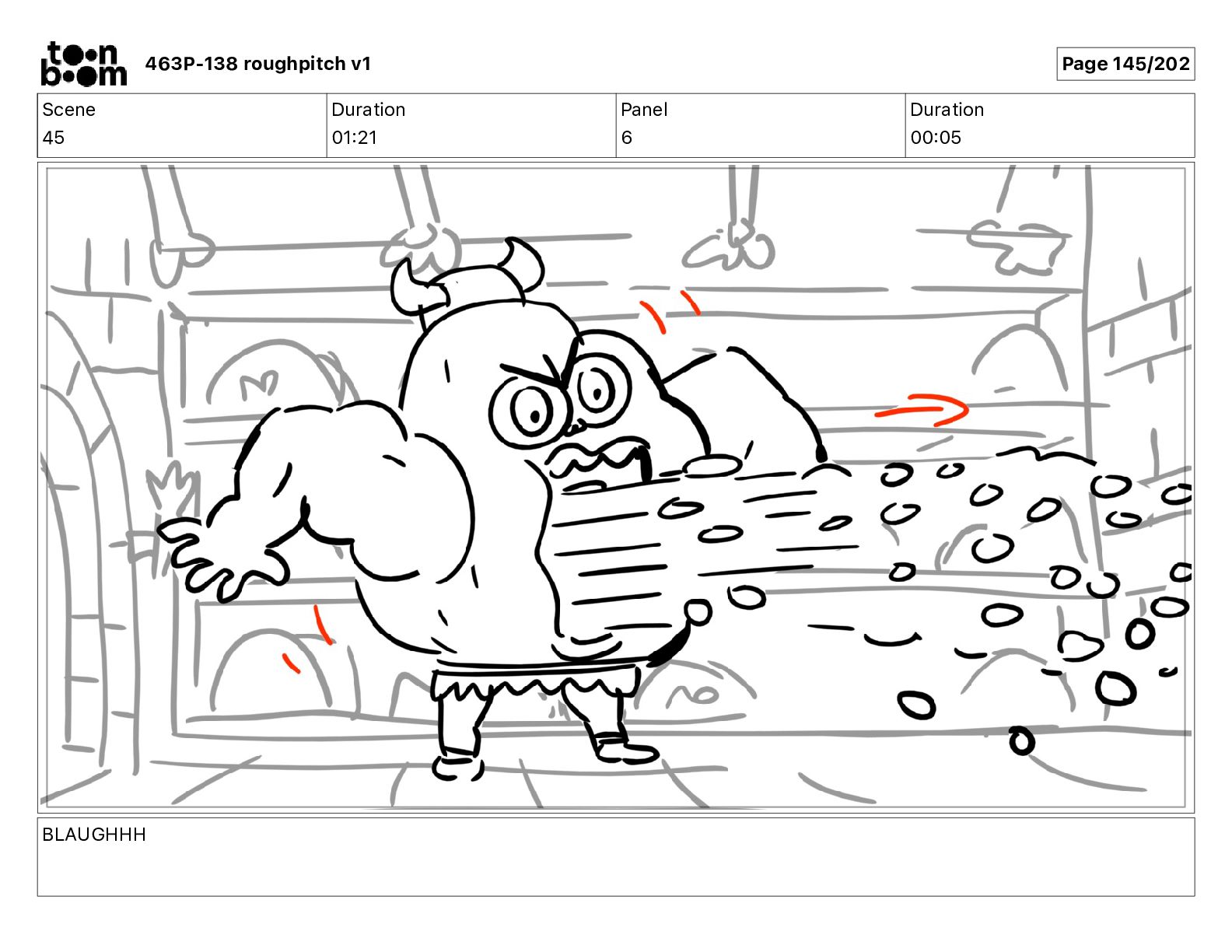 toon boom 463P-138 roughpitch v1

Page 145/202

| Scene | Duration | Panel | Duration |
|---|---|---|---|
| 45 | 01:21 | 6 | 00:05 |

BLAUGHHH