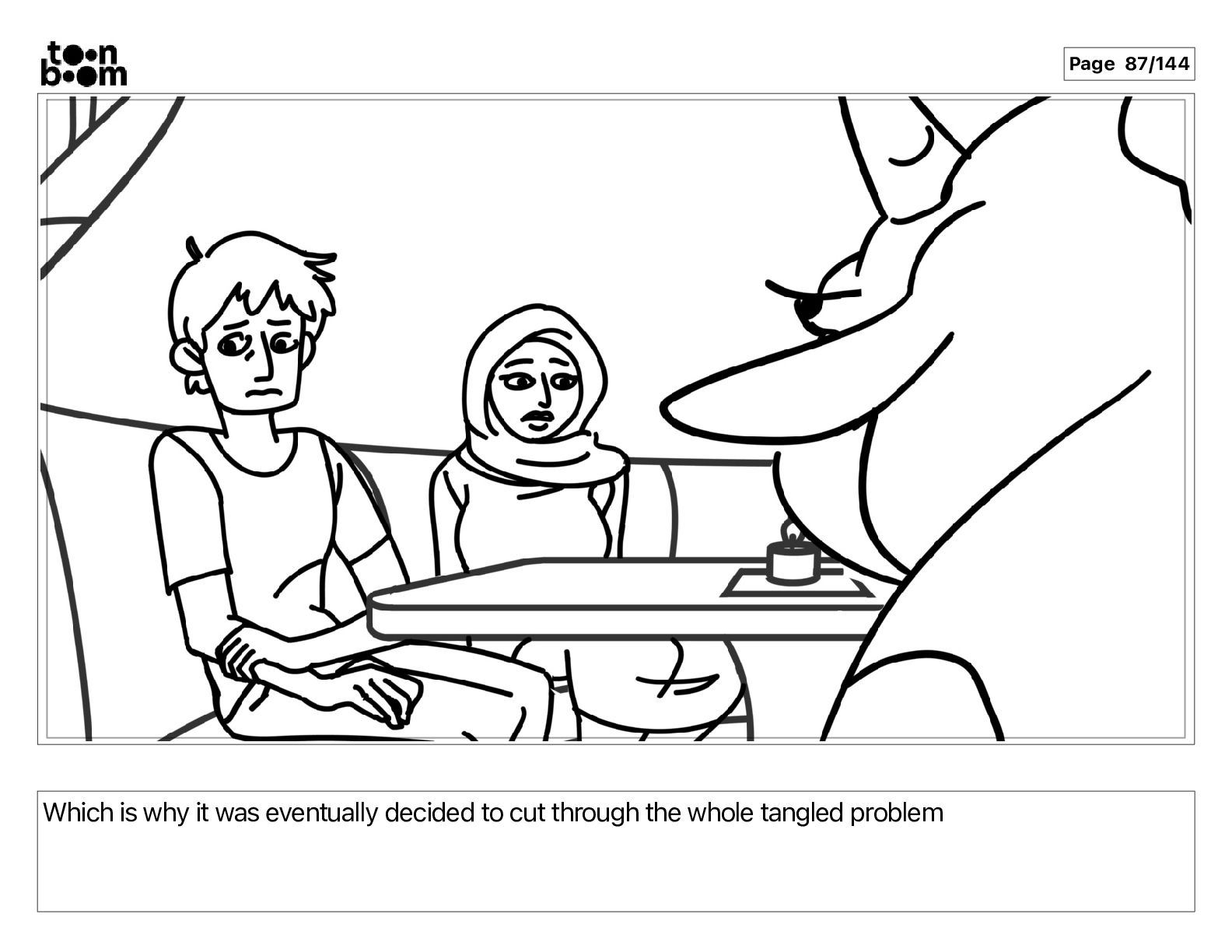 toon boom

Page 87/144

Which is why it was eventually decided to cut through the whole tangled problem