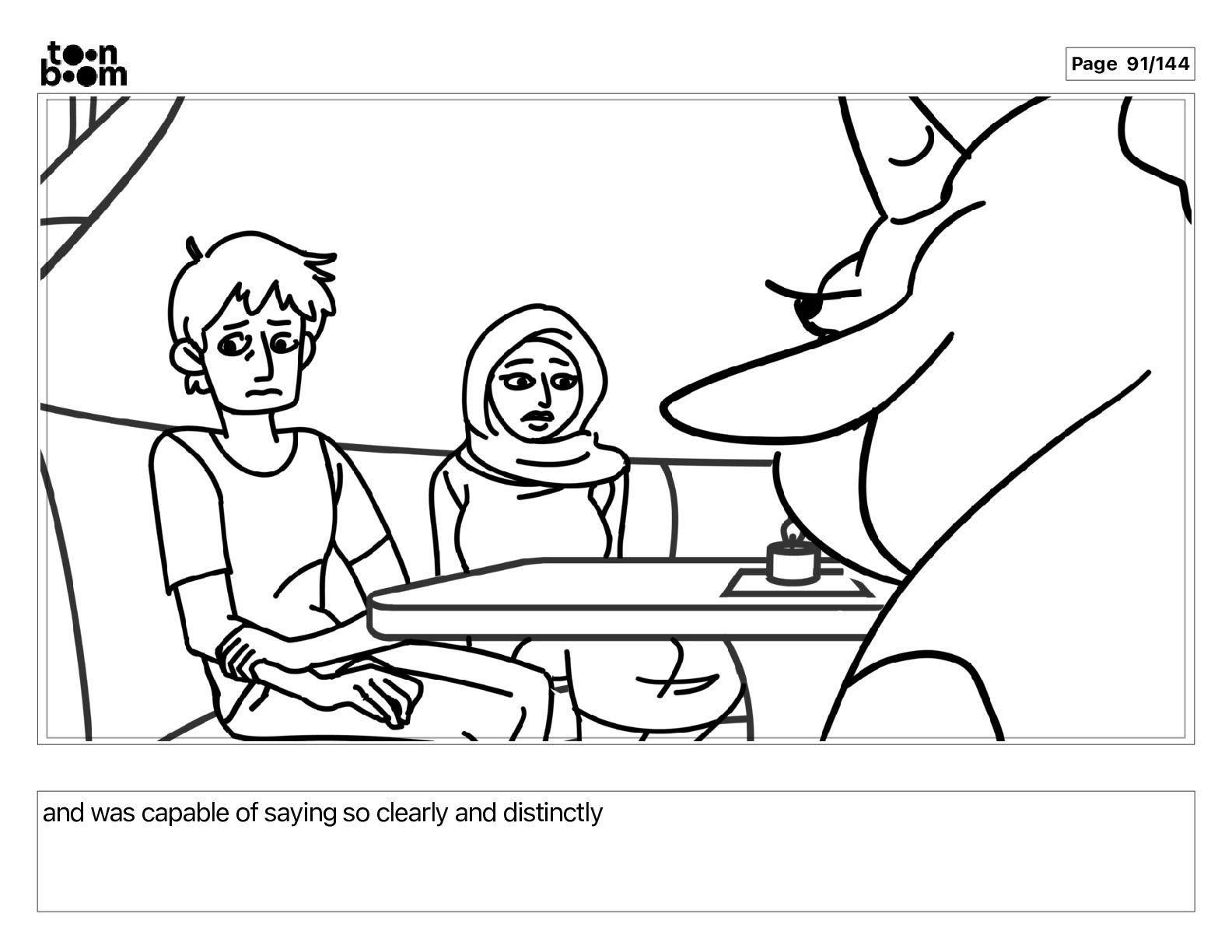 toon boom

Page 91/144

and was capable of saying so clearly and distinctly