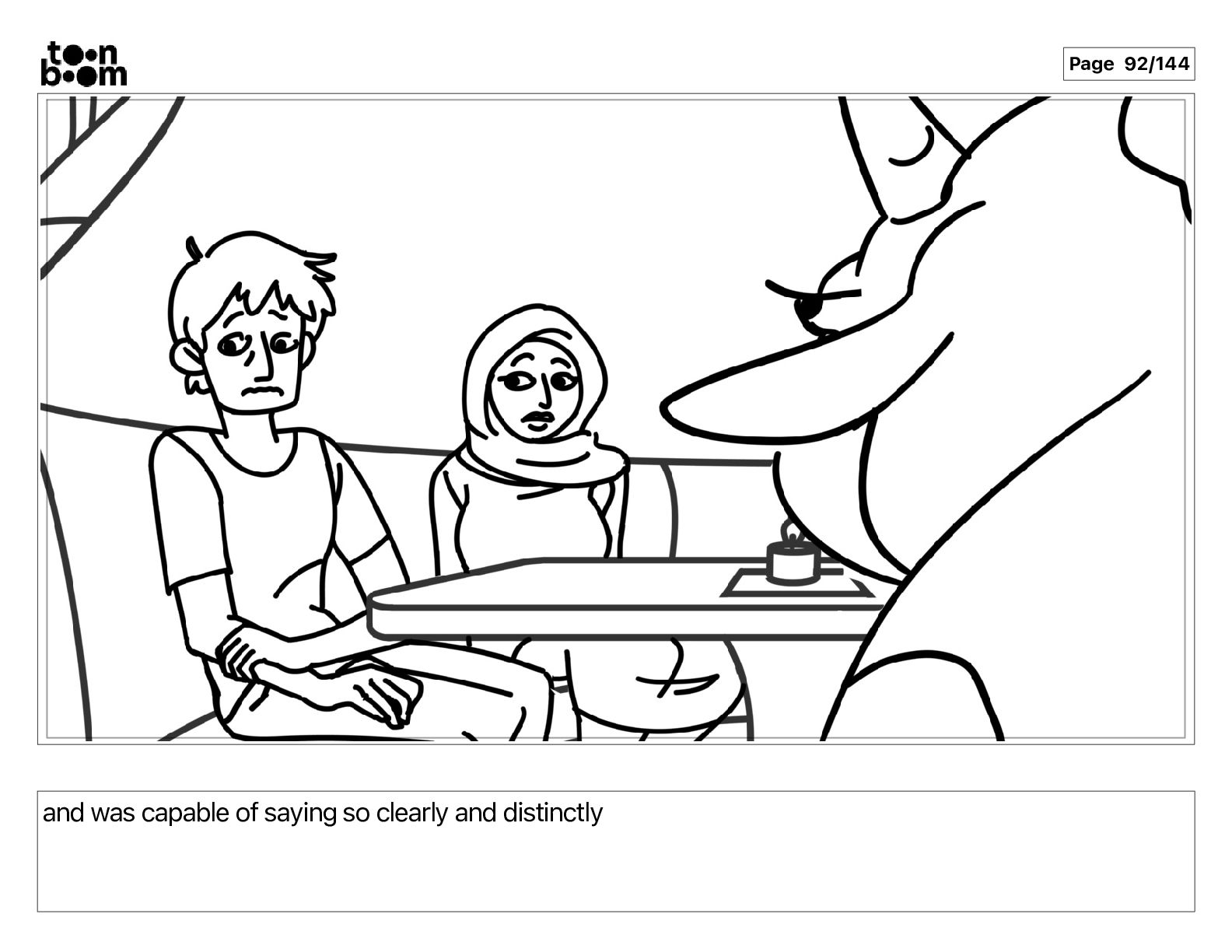 toon boom

Page 92/144

and was capable of saying so clearly and distinctly