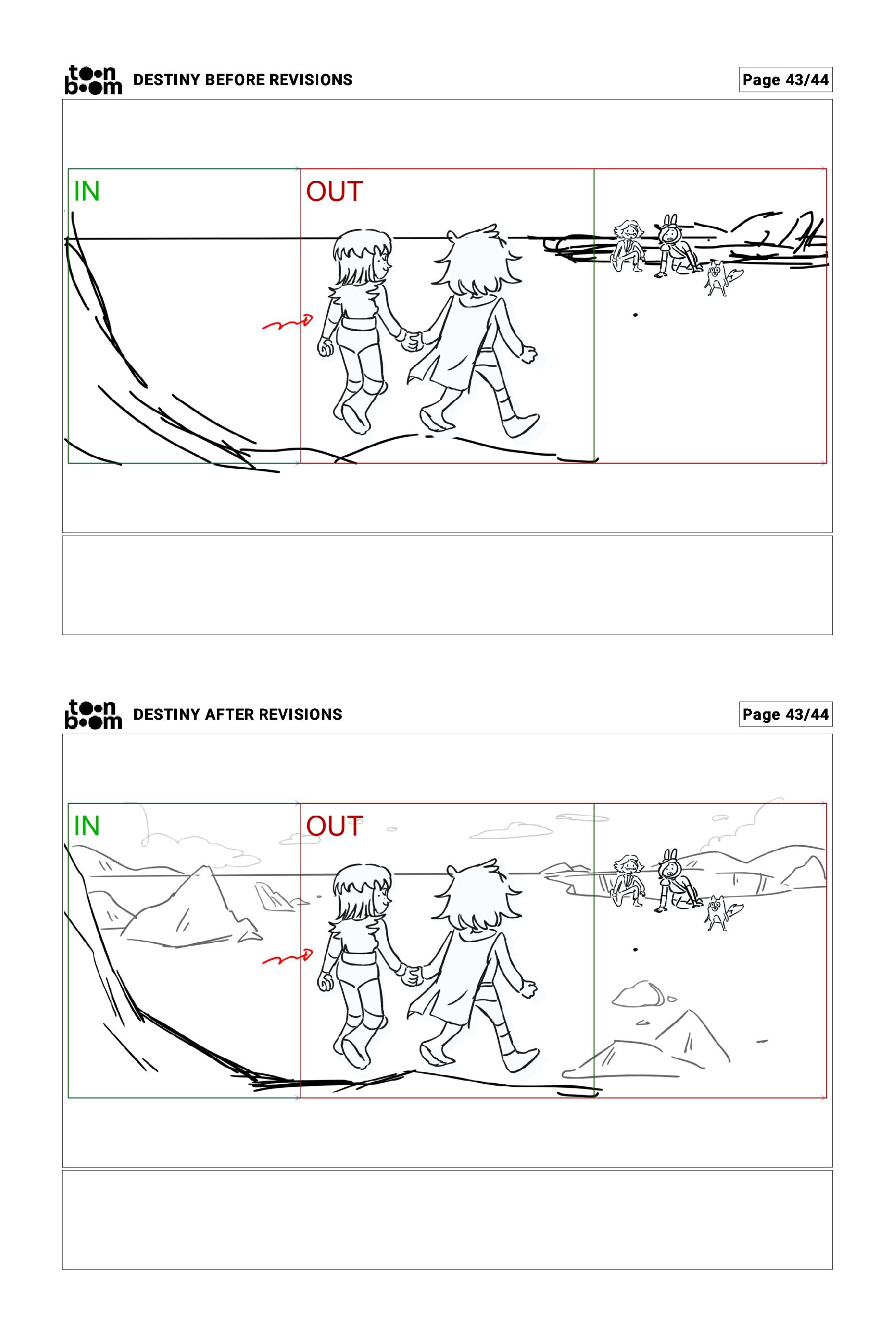 toon boom DESTINY BEFORE REVISIONS

Page 43/44

IN

OUT

toon boom DESTINY AFTER REVISIONS

Page 43/44

IN

OUT