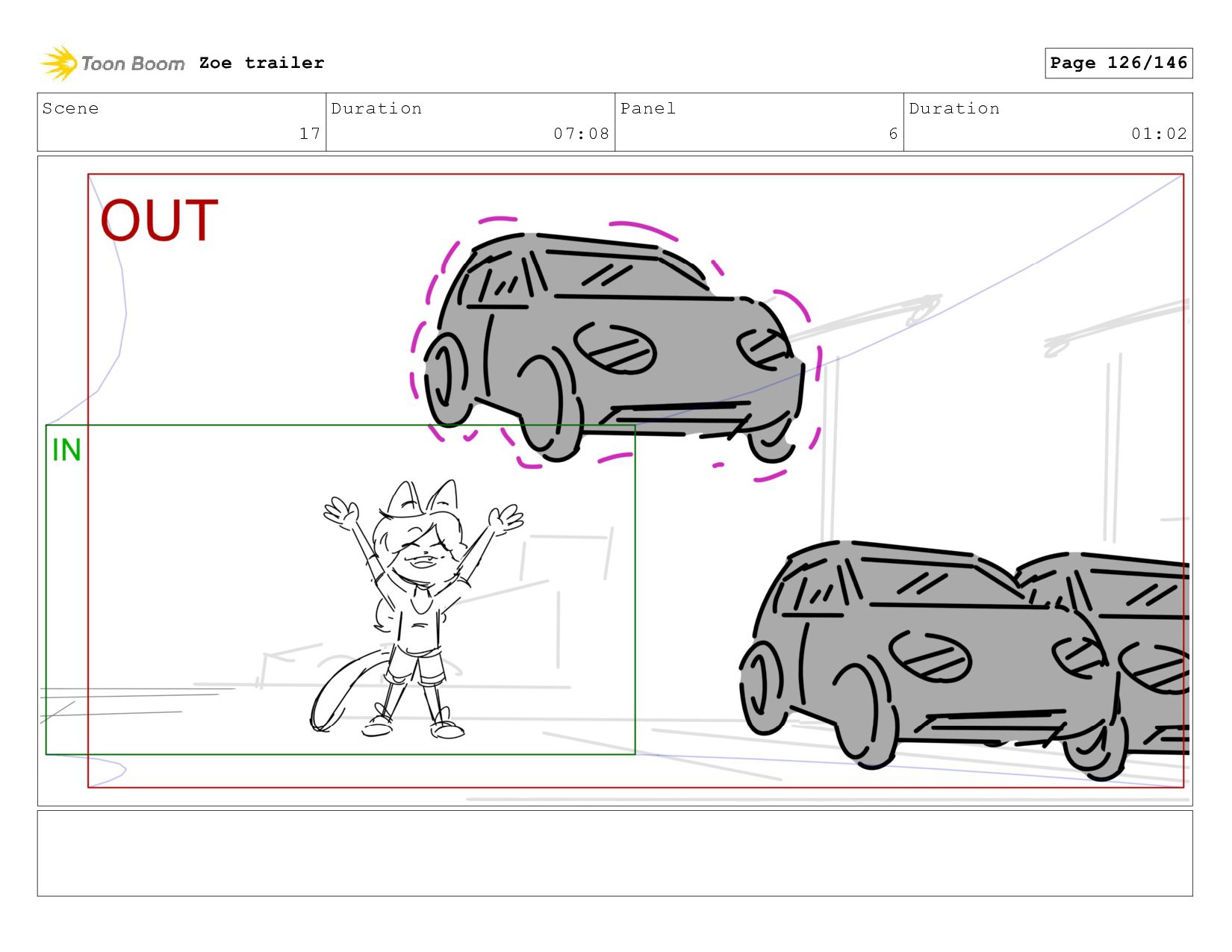 Toon Boom Zoe trailer

Page 126/146

| Scene | Duration | Panel | Duration |
|---|---|---|---|
| 17 | 07:08 | 6 | 01:02 |

OUT

IN