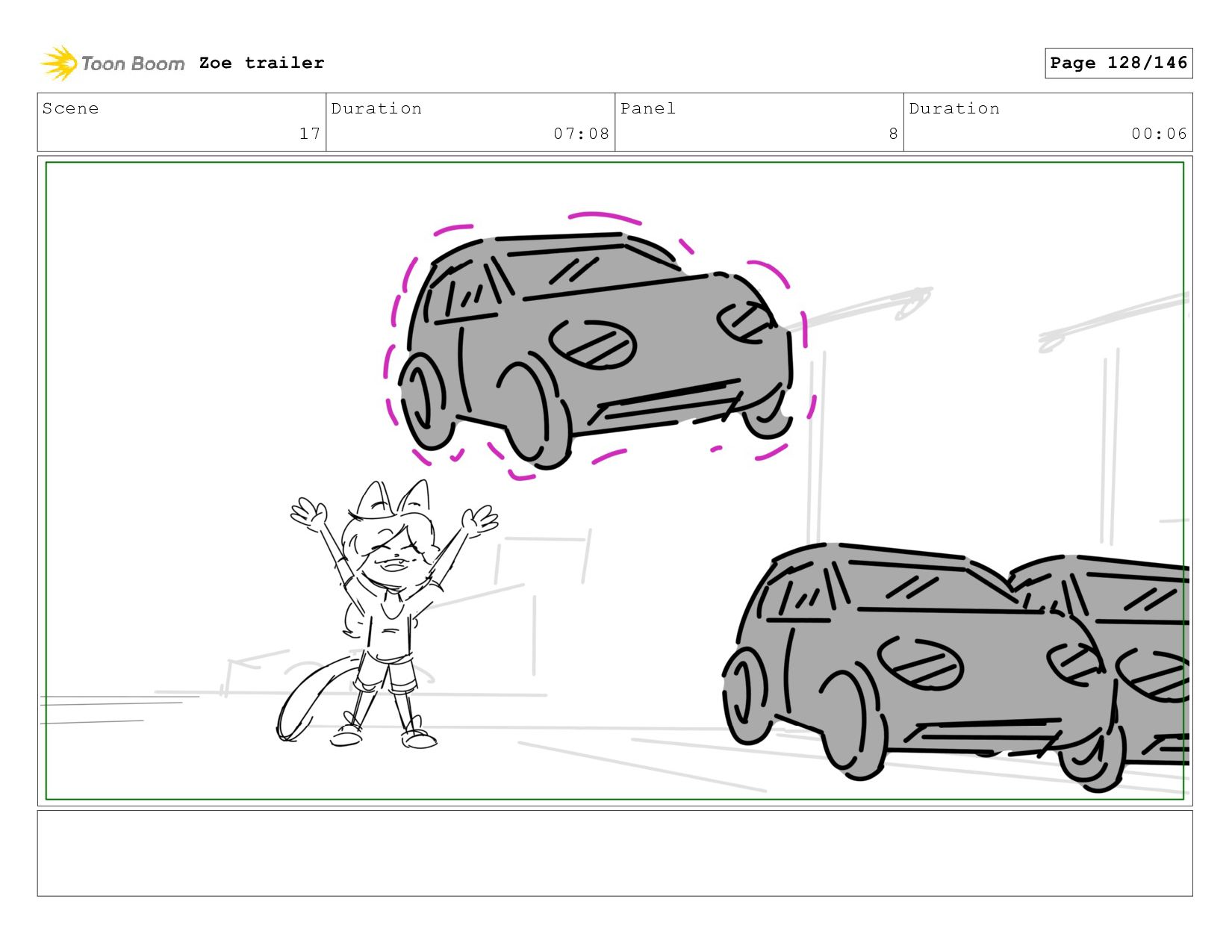 Toon Boom Zoe trailer

Page 128/146

| Scene | Duration | Panel | Duration |
|---|---|---|---|
| 17 | 07:08 | 8 | 00:06 |