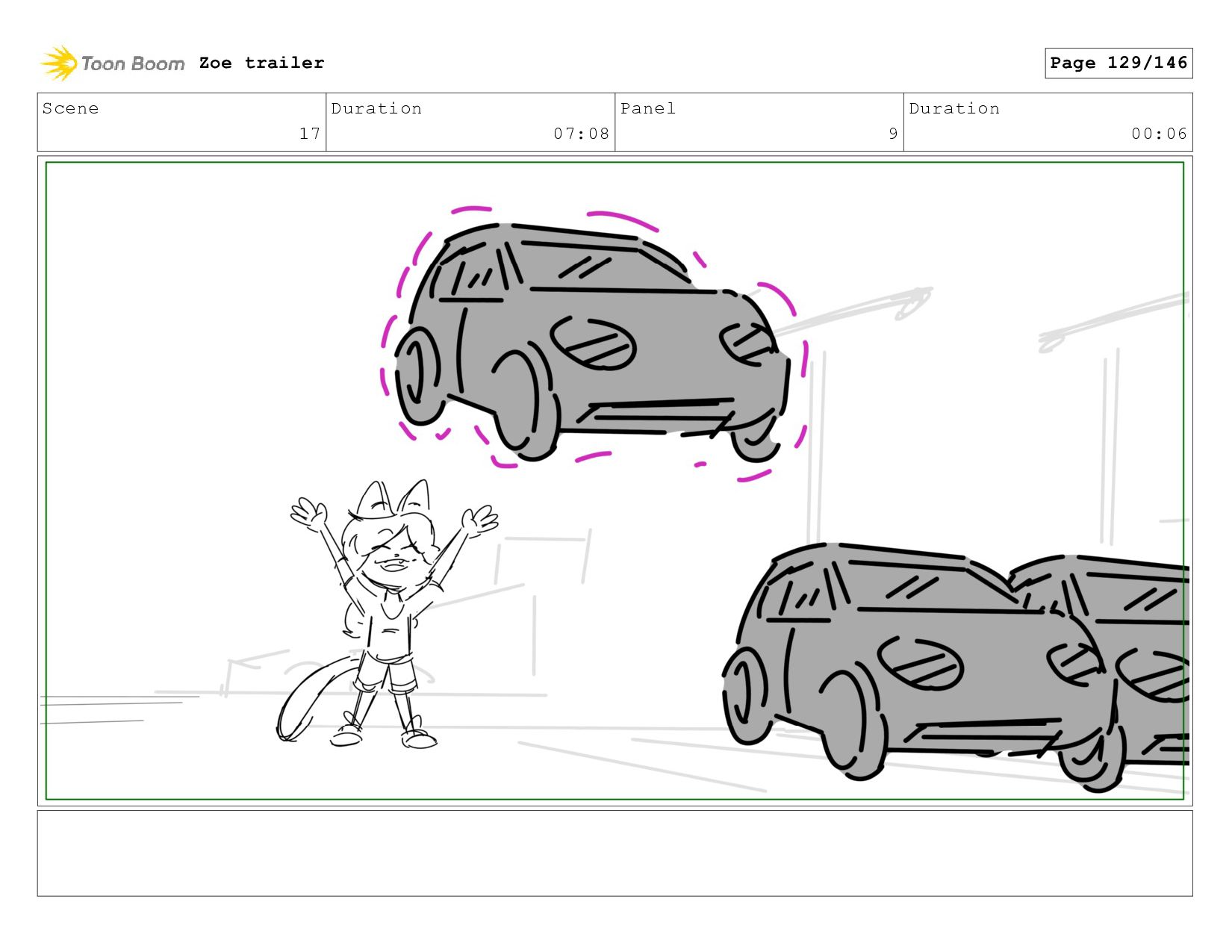 Toon Boom Zoe trailer

Page 129/146

| Scene | Duration | Panel | Duration |
|---|---|---|---|
| 17 | 07:08 | 9 | 00:06 |