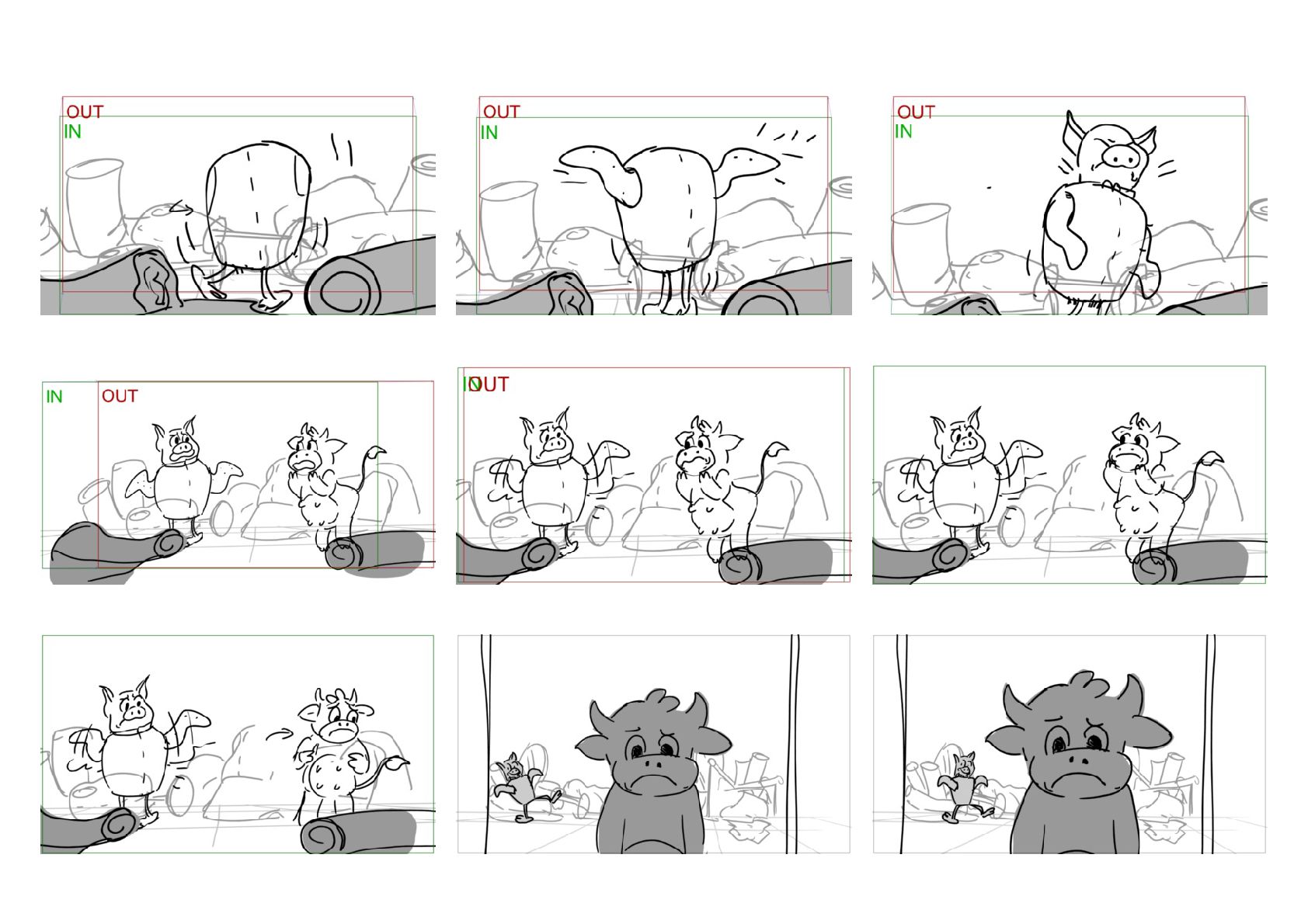 OUT
IN

OUT
IN

OUT
IN

IN
OUT

IN
OUT