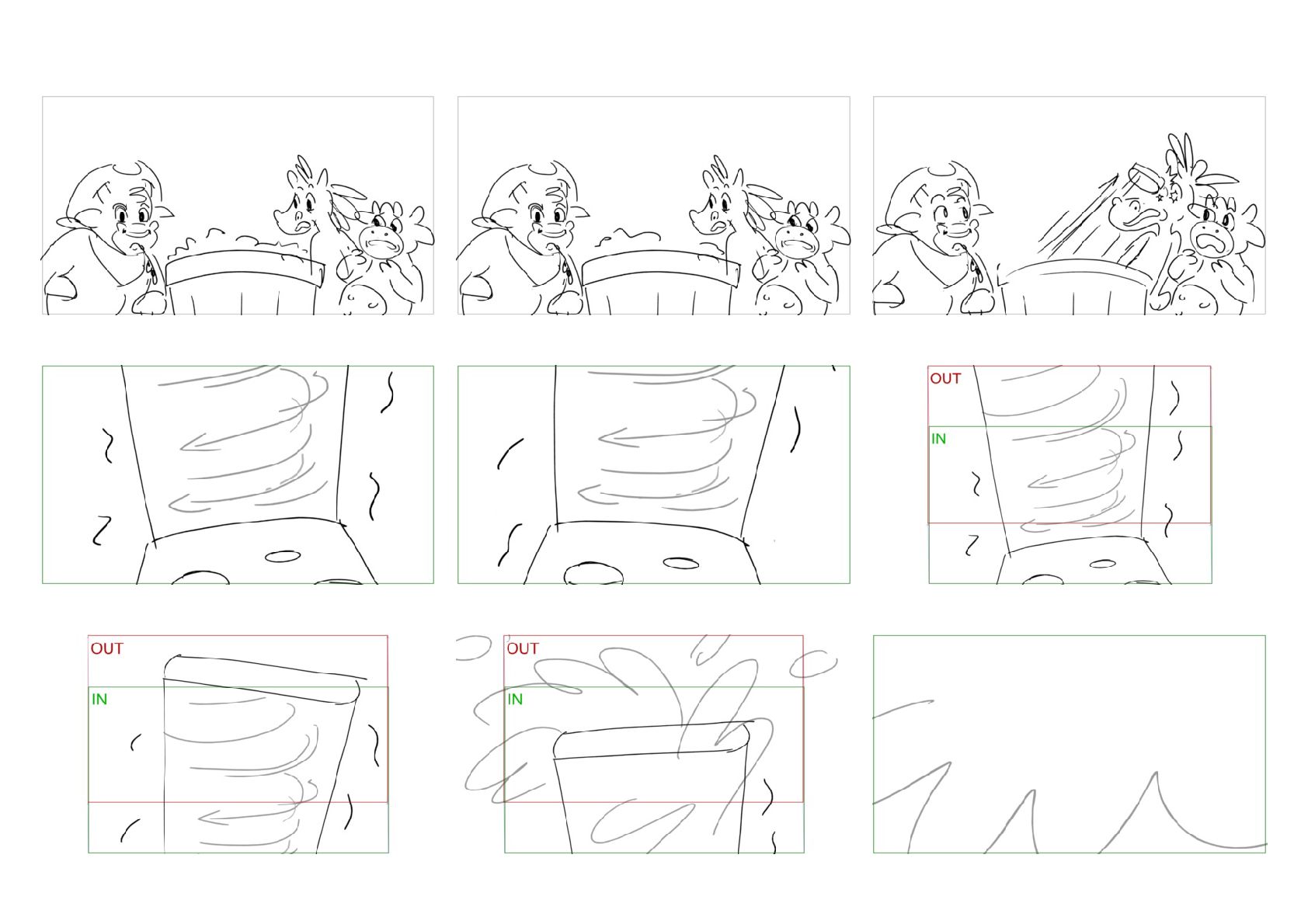 OUT
IN

OUT
IN

OUT
IN