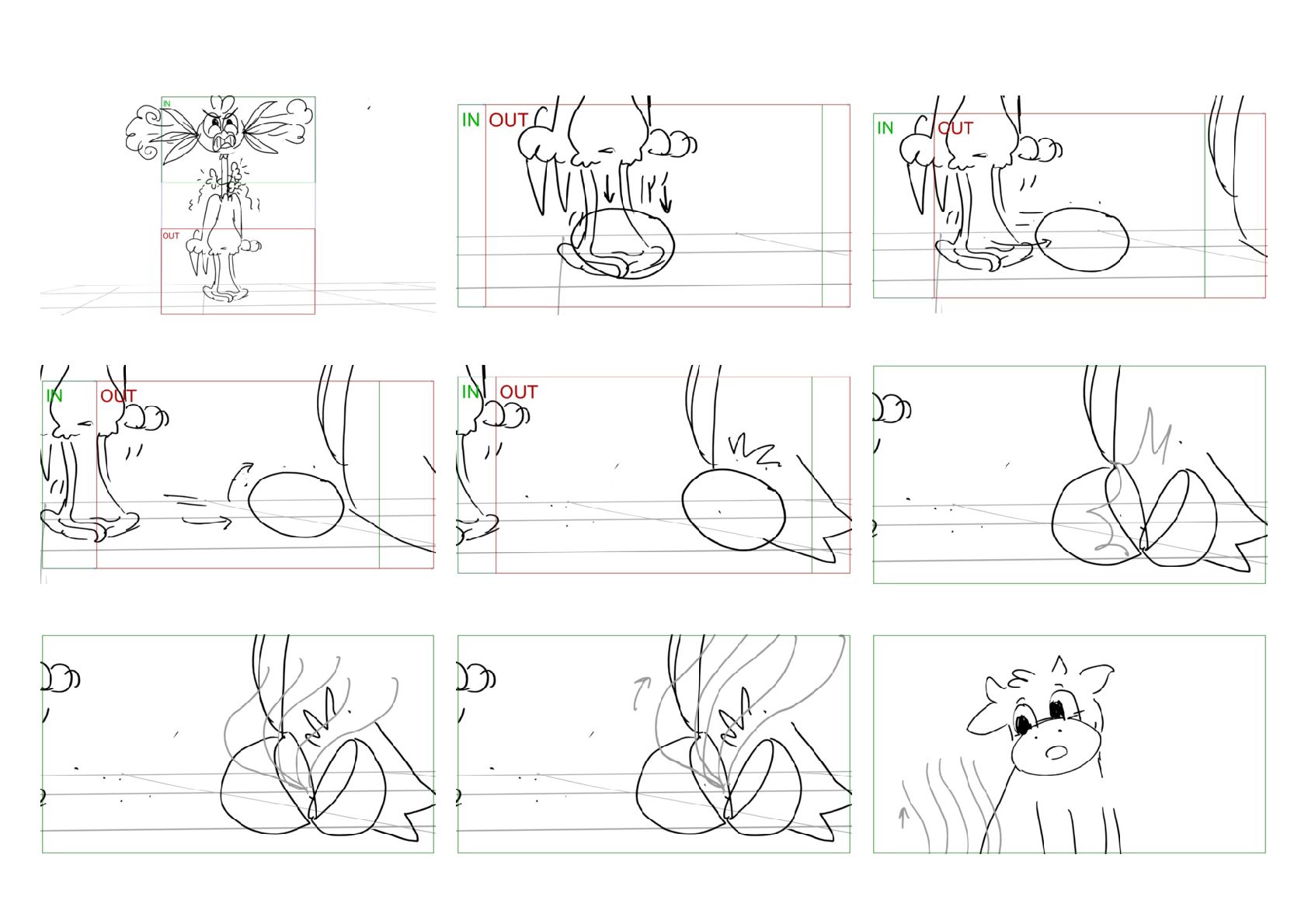 IN

OUT

IN OUT

IN OUT

IN OUT

IN OUT