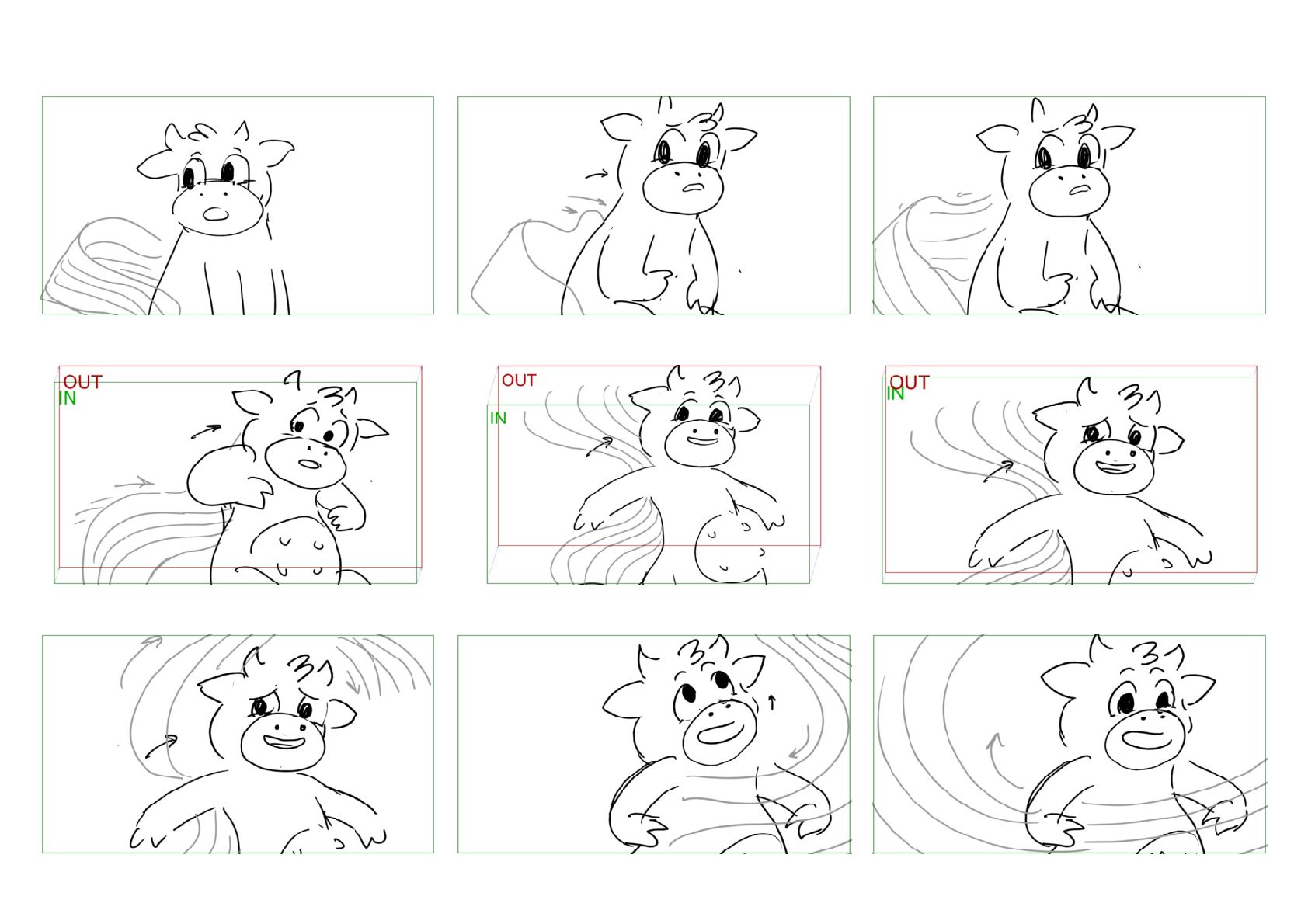 OUT
IN

OUT
IN

OUT
IN