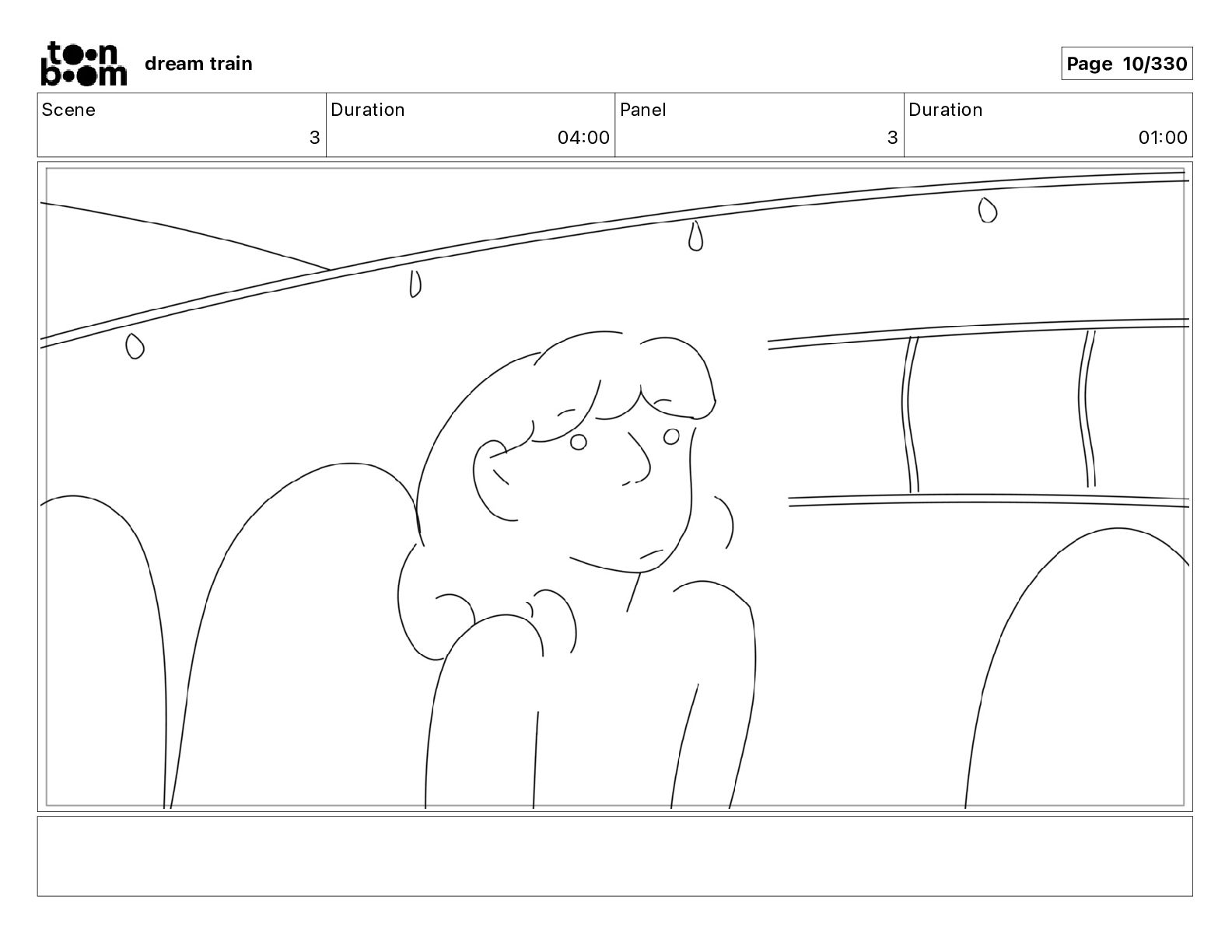 toon boom dream train

Page 10/330

| Scene | Duration | Panel | Duration |
|---|---|---|---|
| 3 | 04:00 | 3 | 01:00 |