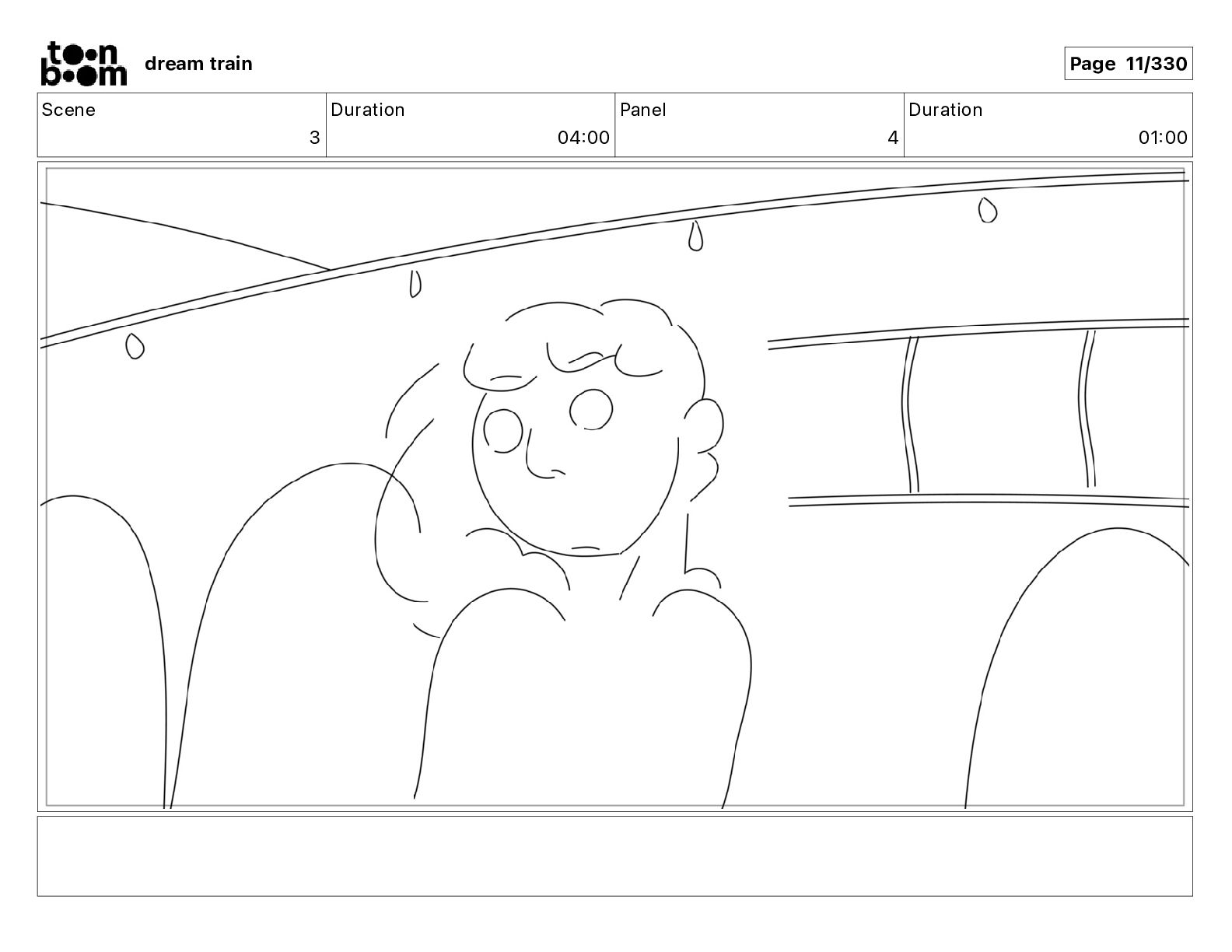 toon boom dream train

Page 11/330

| Scene | Duration | Panel | Duration |
|---|---|---|---|
| 3 | 04:00 | 4 | 01:00 |